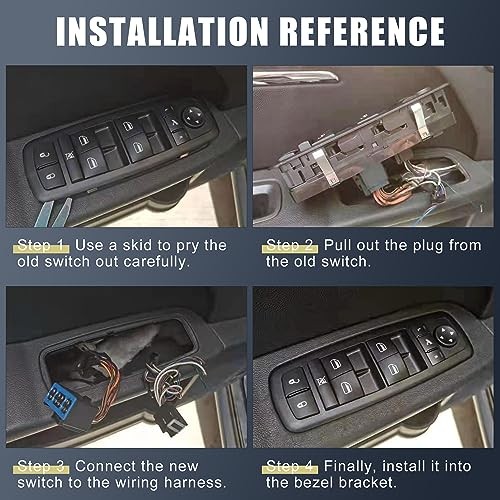 INSTALLATION REFERENCE

Step 1 Use a skid to pry the old switch out carefully.

Step 2 Pull out the plug from the old switch.

Step 3 Connect the new switch to the wiring harness.

Step 4 Finally, install it into the bezel bracket.