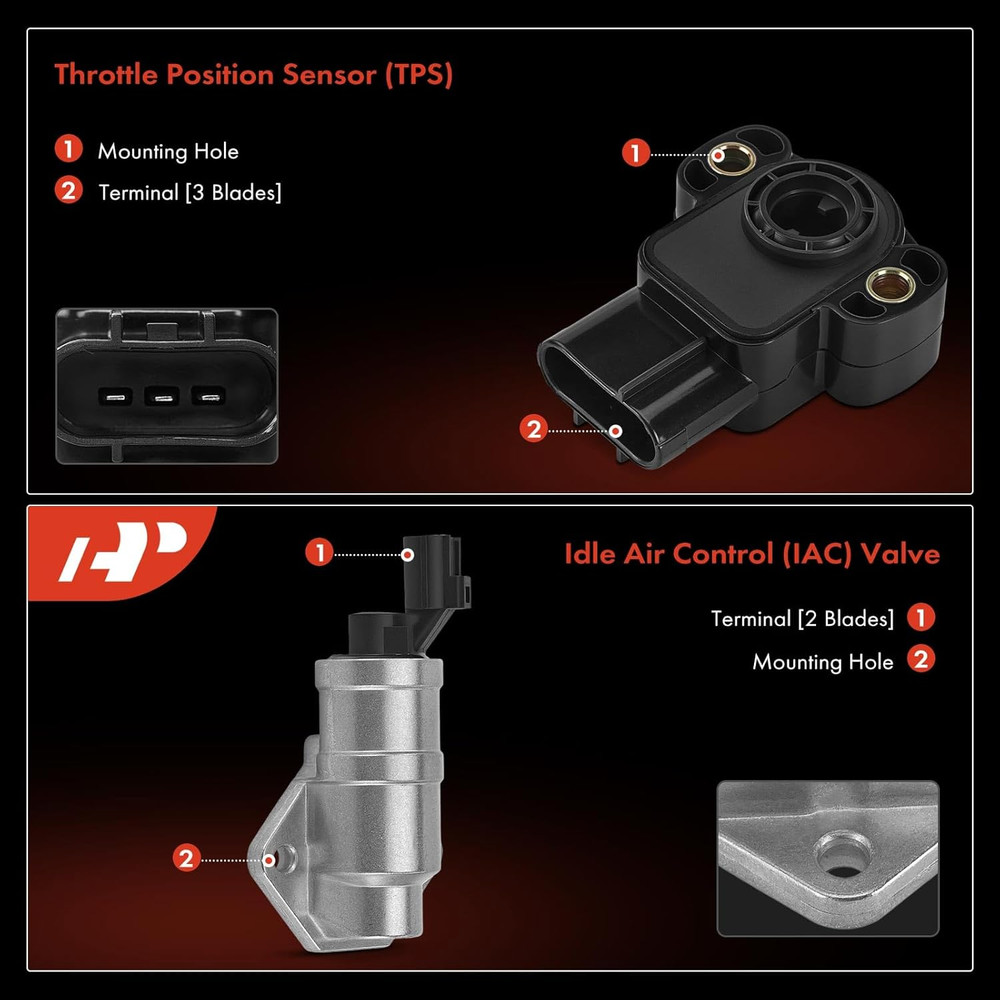 Throttle Position Sensor (TPS)

1 Mounting Hole

2 Terminal [3 Blades]

1

2

1

Idle Air Control (IAC) Valve

Terminal [2 Blades] 1

Mounting Hole 2

2