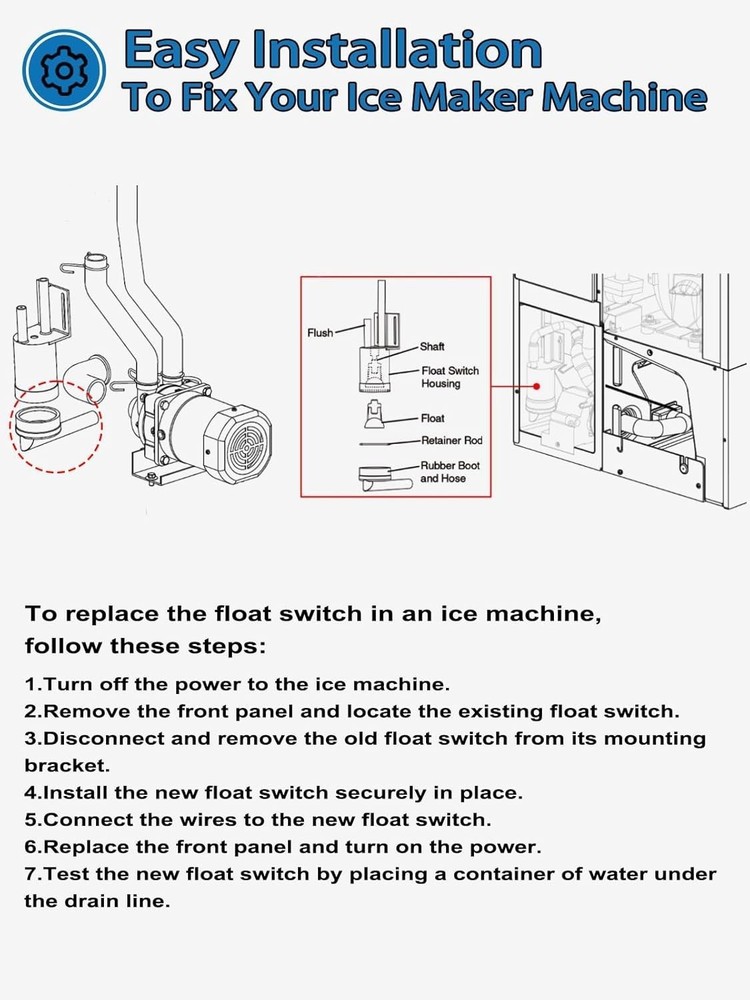 Easy Installation
To Fix Your Ice Maker Machine

Flush
Shaft
Float Switch Housing
Float
Retainer Rod
Rubber Boot and Hose

To replace the float switch in an ice machine, follow these steps:

1.Turn off the power to the ice machine.
2.Remove the front panel and locate the existing float switch.
3.Disconnect and remove the old float switch from its mounting bracket.
4.Install the new float switch securely in place.
5.Connect the wires to the new float switch.
6.Replace the front panel and turn on the power.
7.Test the new float switch by placing a container of water under the drain line.