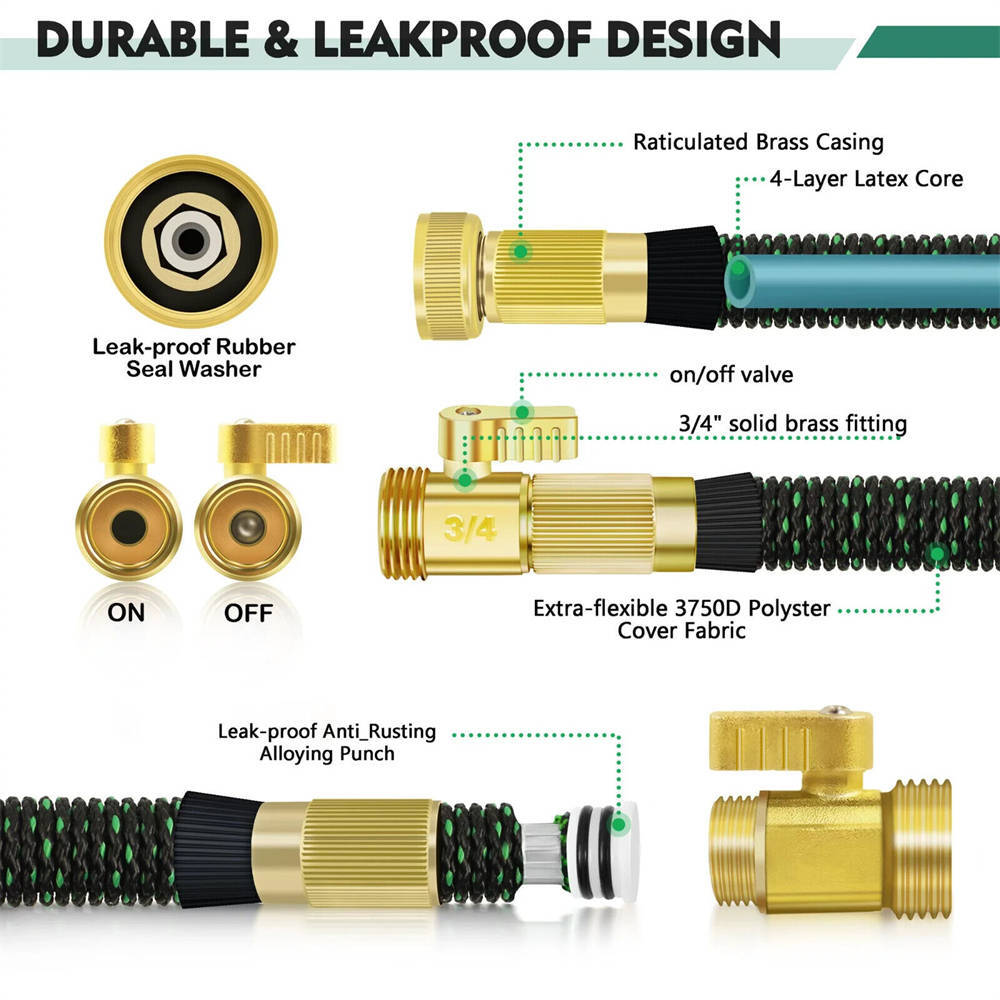 DURABLE & LEAKPROOF DESIGN

Raticulated Brass Casing

4-Layer Latex Core

Leak-proof Rubber Seal Washer

on/off valve

3/4" solid brass fitting

3/4

ON

OFF

Extra-flexible 3750D Polyster Cover Fabric

Leak-proof Anti_Rusting Alloying Punch