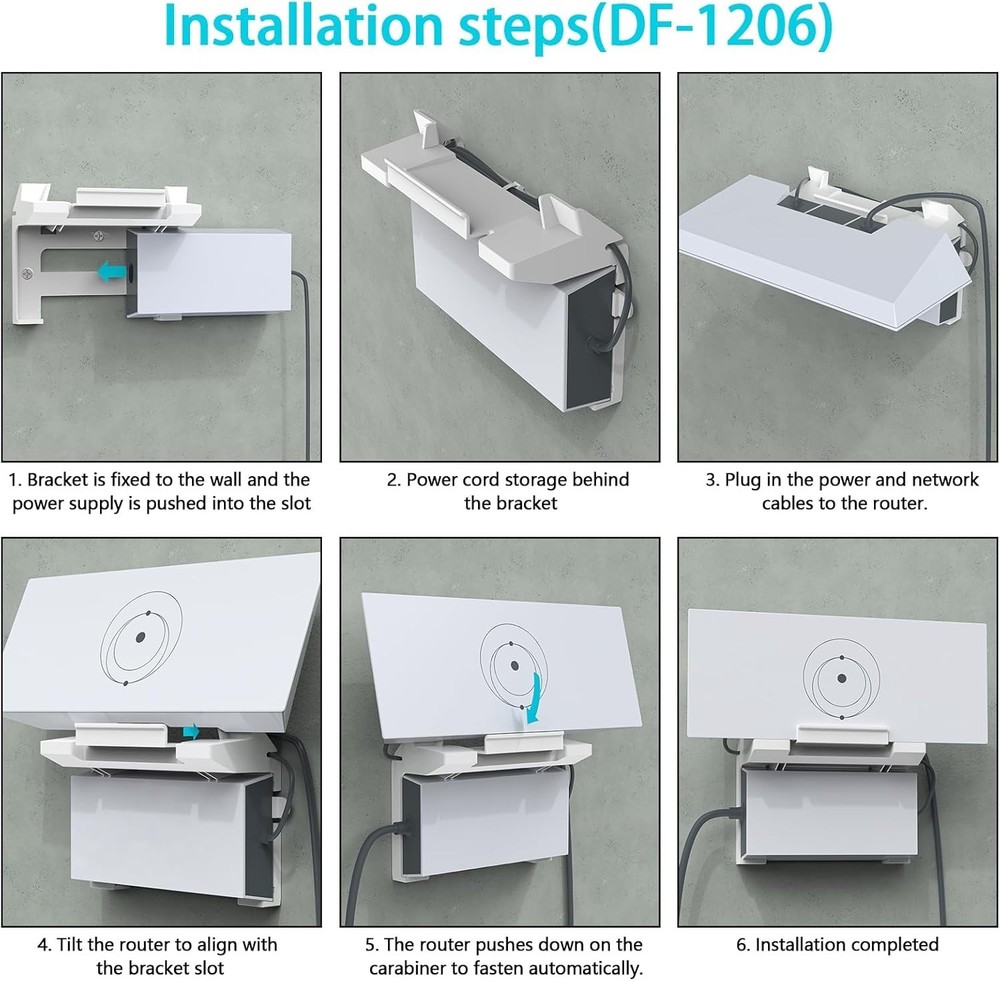 Installation steps(DF-1206)

1. Bracket is fixed to the wall and the power supply is pushed into the slot

2. Power cord storage behind the bracket

3. Plug in the power and network cables to the router.

4. Tilt the router to align with the bracket slot

5. The router pushes down on the carabiner to fasten automatically.

6. Installation completed