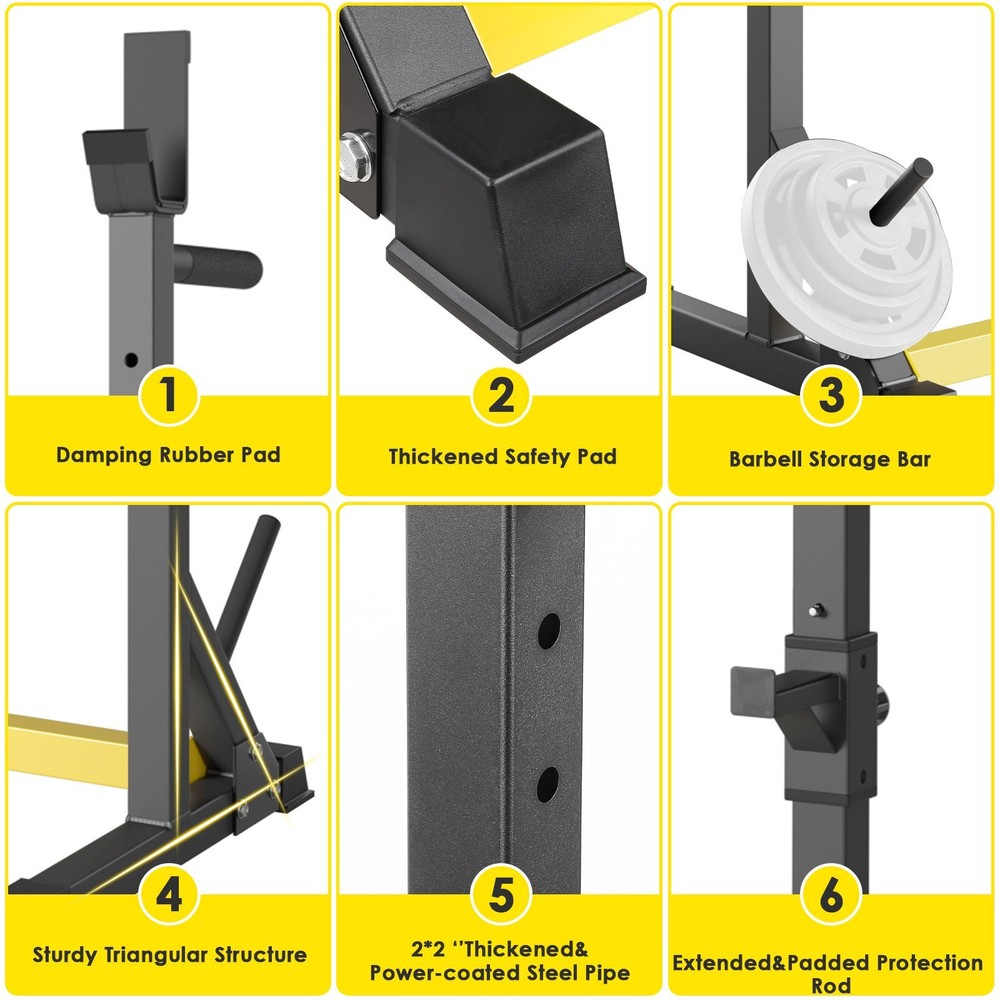 1

Damping Rubber Pad

2

Thickened Safety Pad

3

Barbell Storage Bar

4

Sturdy Triangular Structure

5

2*2 ''Thickened& Power-coated Steel Pipe

6

Extended&Padded Protection Rod