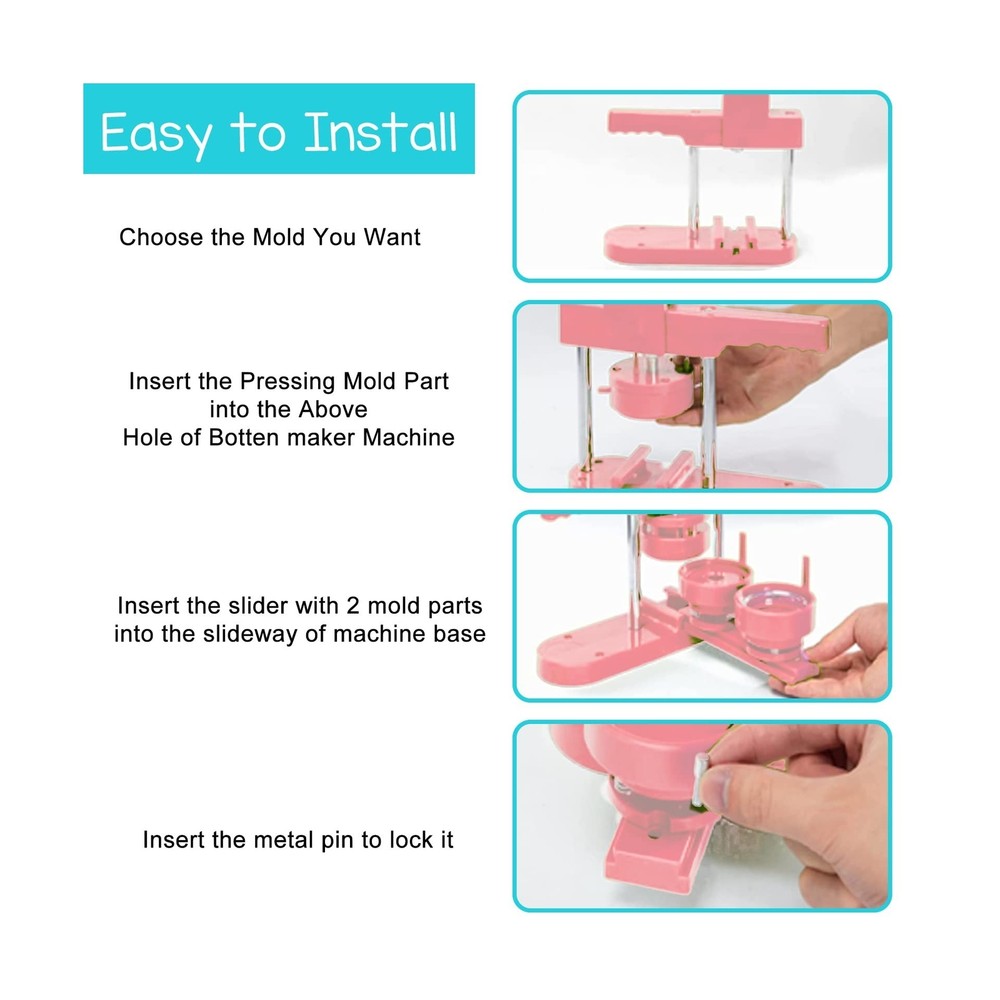 Easy to Install

Choose the Mold You Want

Insert the Pressing Mold Part into the Above Hole of Botten maker Machine

Insert the slider with 2 mold parts into the slideway of machine base

Insert the metal pin to lock it