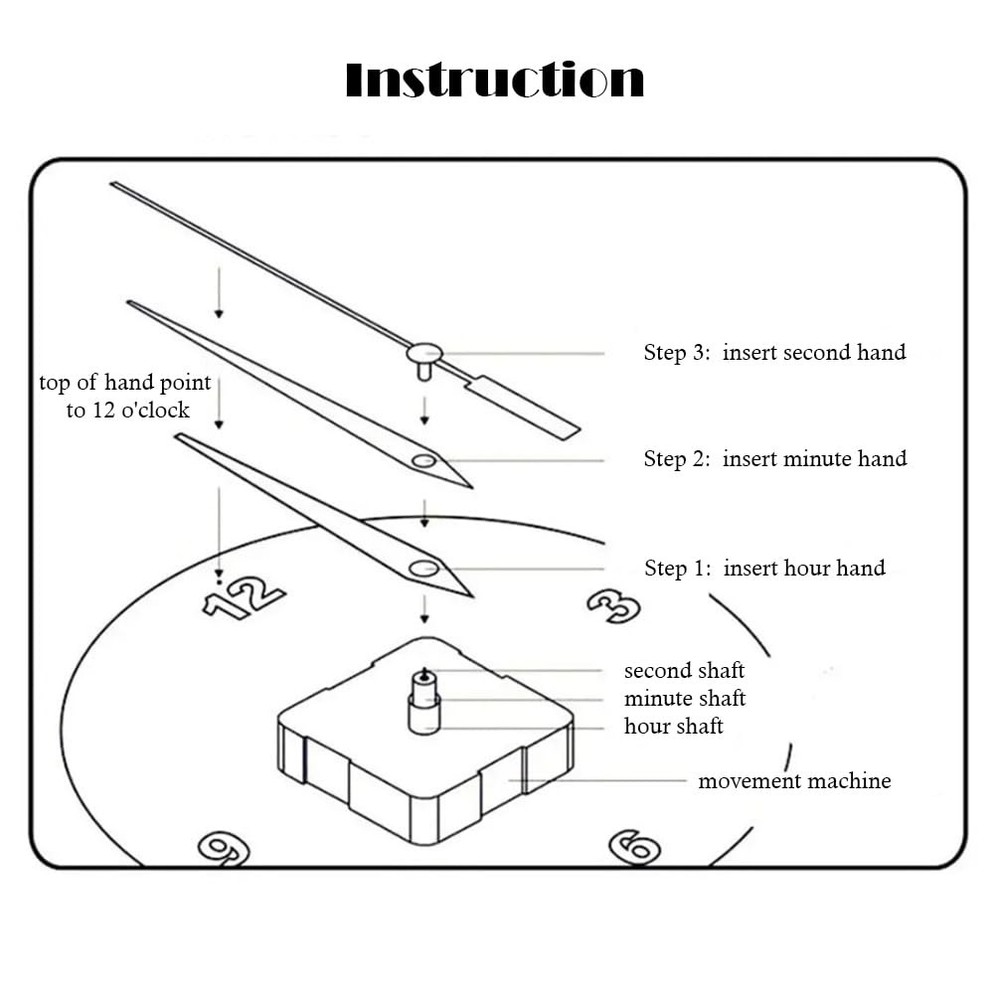 Instruction

top of hand point to 12 o'clock

Step 3: insert second hand

Step 2: insert minute hand

Step 1: insert hour hand

12

3

second shaft

minute shaft

hour shaft

movement machine

9

6