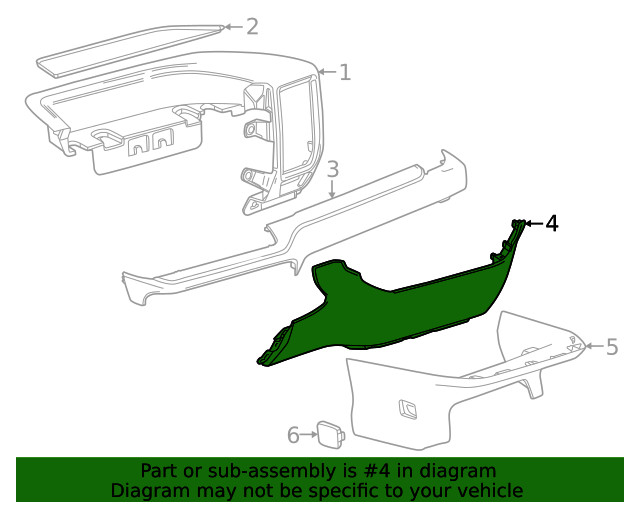 2
1
3
4
5
6

Part or sub-assembly is #4 in diagram
Diagram may not be specific to your vehicle