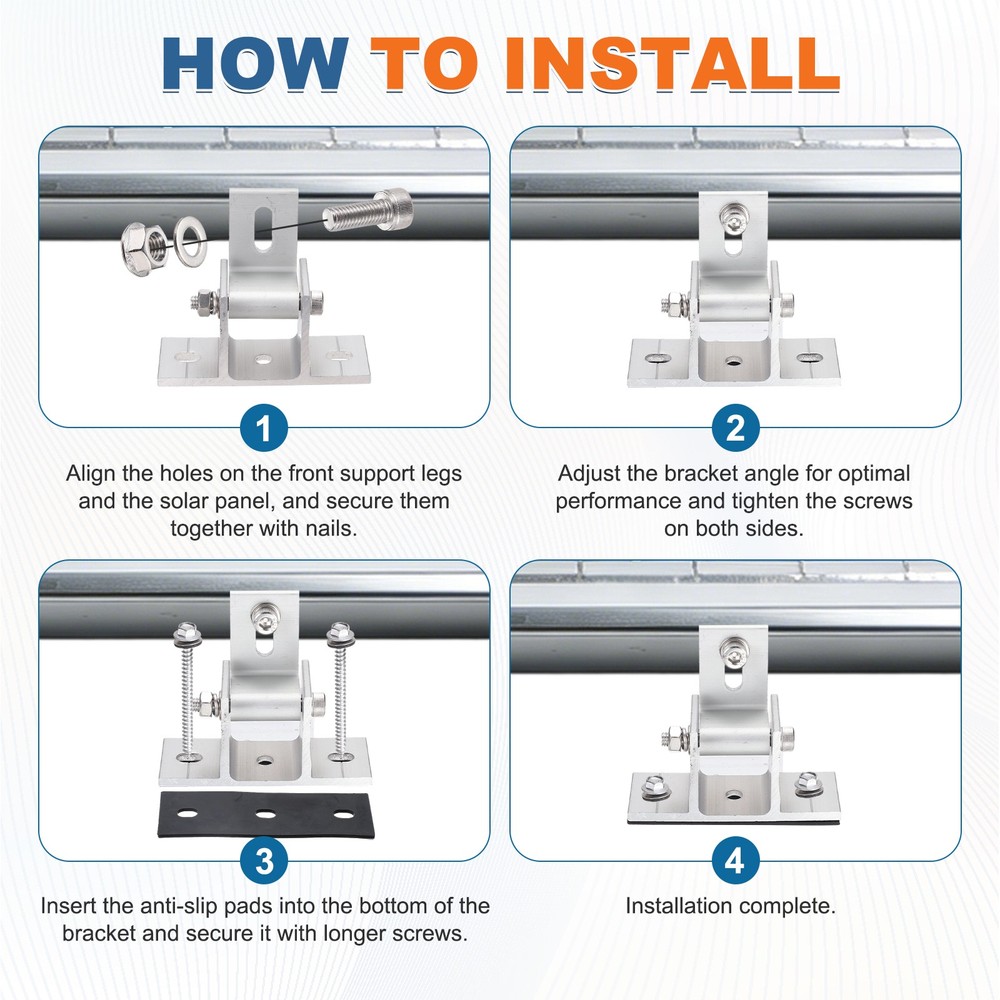 HOW TO INSTALL

1

Align the holes on the front support legs and the solar panel, and secure them together with nails.

2

Adjust the bracket angle for optimal performance and tighten the screws on both sides.

3

Insert the anti-slip pads into the bottom of the bracket and secure it with longer screws.

4

Installation complete.