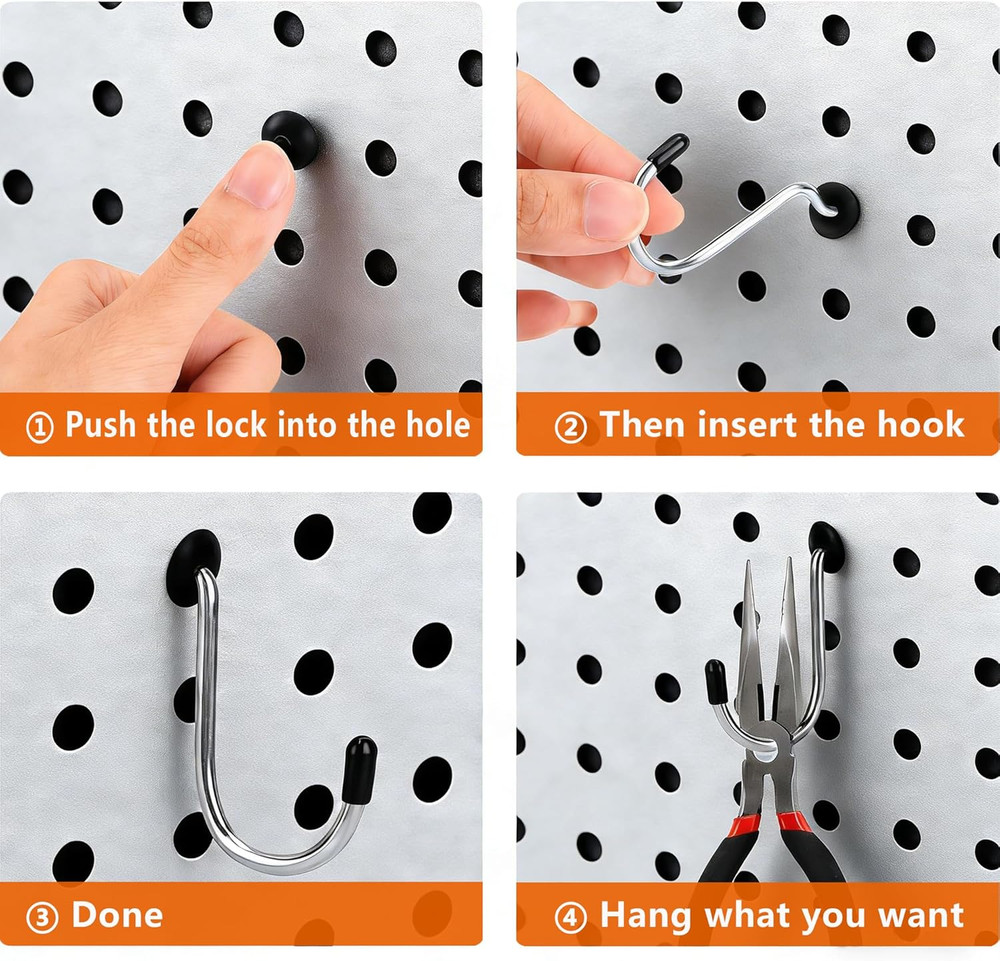 ① Push the lock into the hole

② Then insert the hook

③ Done

④ Hang what you want