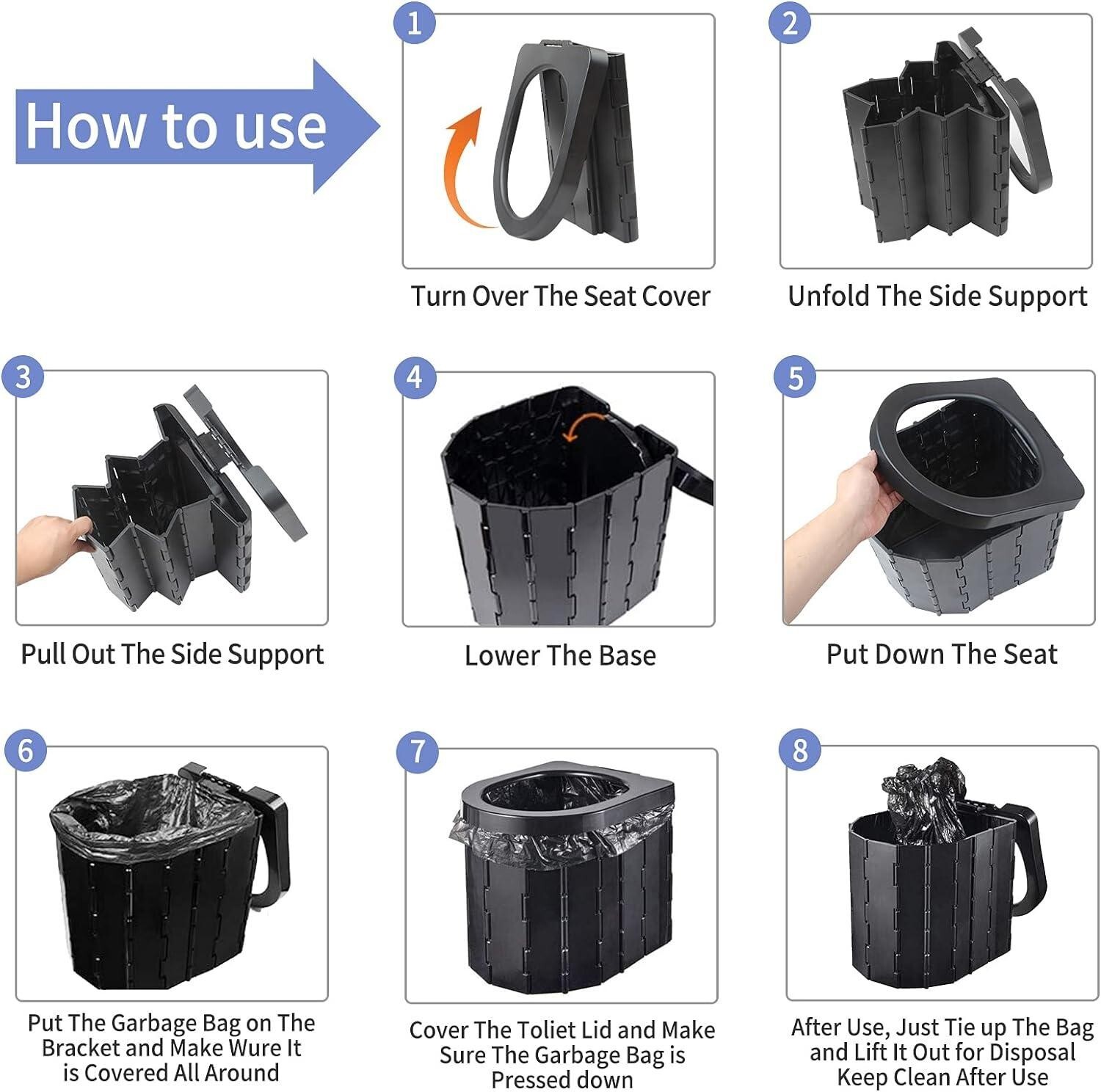 How to use

1

Turn Over The Seat Cover

2

Unfold The Side Support

3

Pull Out The Side Support

4

Lower The Base

5

Put Down The Seat

6

Put The Garbage Bag on The Bracket and Make Wure It is Covered All Around

7

Cover The Toliet Lid and Make Sure The Garbage Bag is Pressed down

8

After Use, Just Tie up The Bag and Lift It Out for Disposal Keep Clean After Use