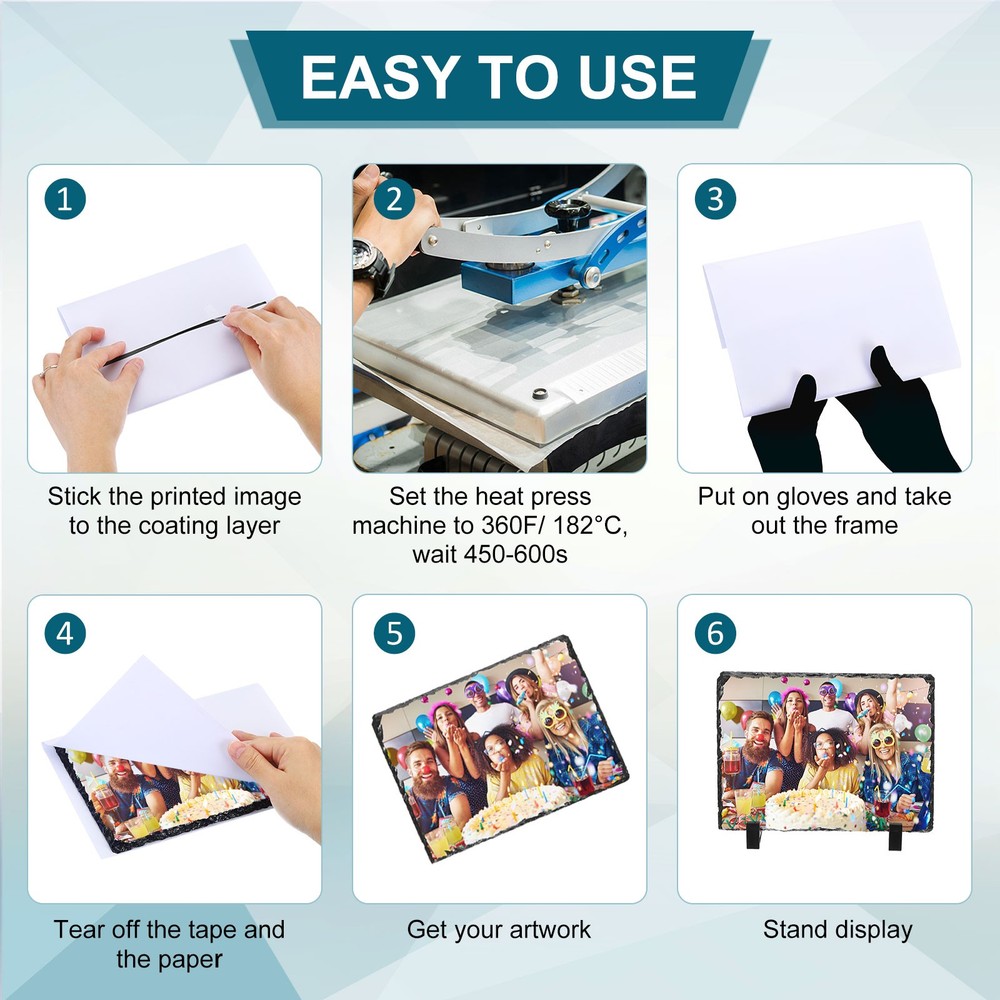 EASY TO USE

1

Stick the printed image to the coating layer

2

Set the heat press machine to 360F/ 182°C, wait 450-600s

3

Put on gloves and take out the frame

4

Tear off the tape and the paper

5

Get your artwork

6

Stand display