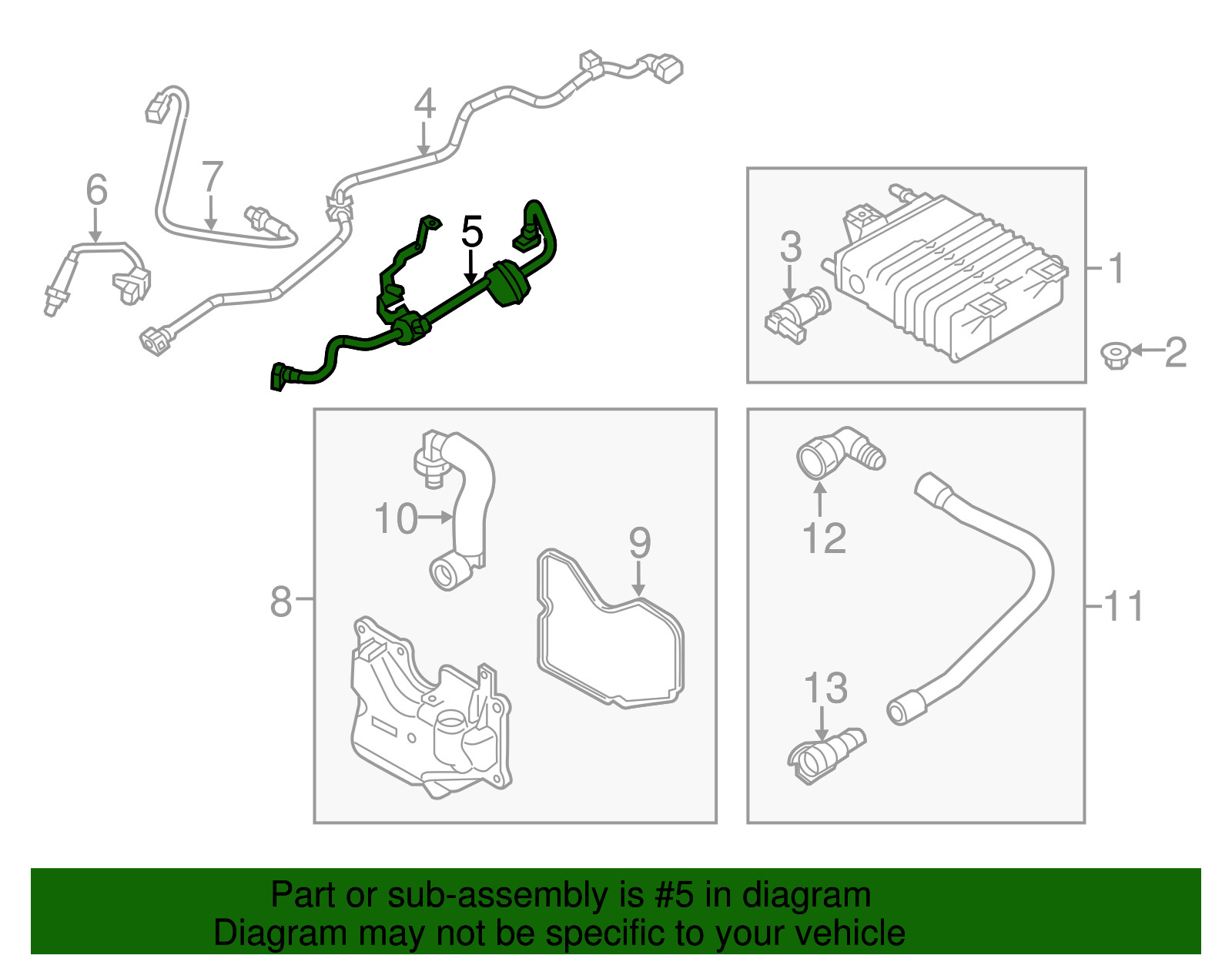 4
7
6
5
3
1
2
10
9
8
12
11
13

Part or sub-assembly is #5 in diagram
Diagram may not be specific to your vehicle