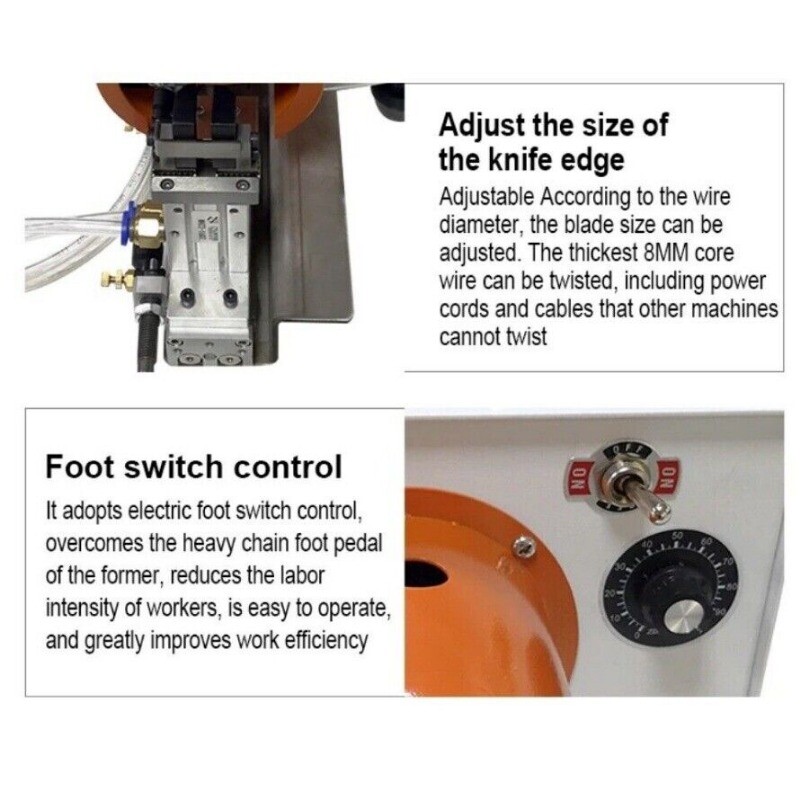 Adjust the size of the knife edge

Adjustable According to the wire diameter, the blade size can be adjusted. The thickest 8MM core wire can be twisted, including power cords and cables that other machines cannot twist

Foot switch control

It adopts electric foot switch control, overcomes the heavy chain foot pedal of the former, reduces the labor intensity of workers, is easy to operate, and greatly improves work efficiency

ON OFF ON

0 10 20 30 40 50 60 70 80 90