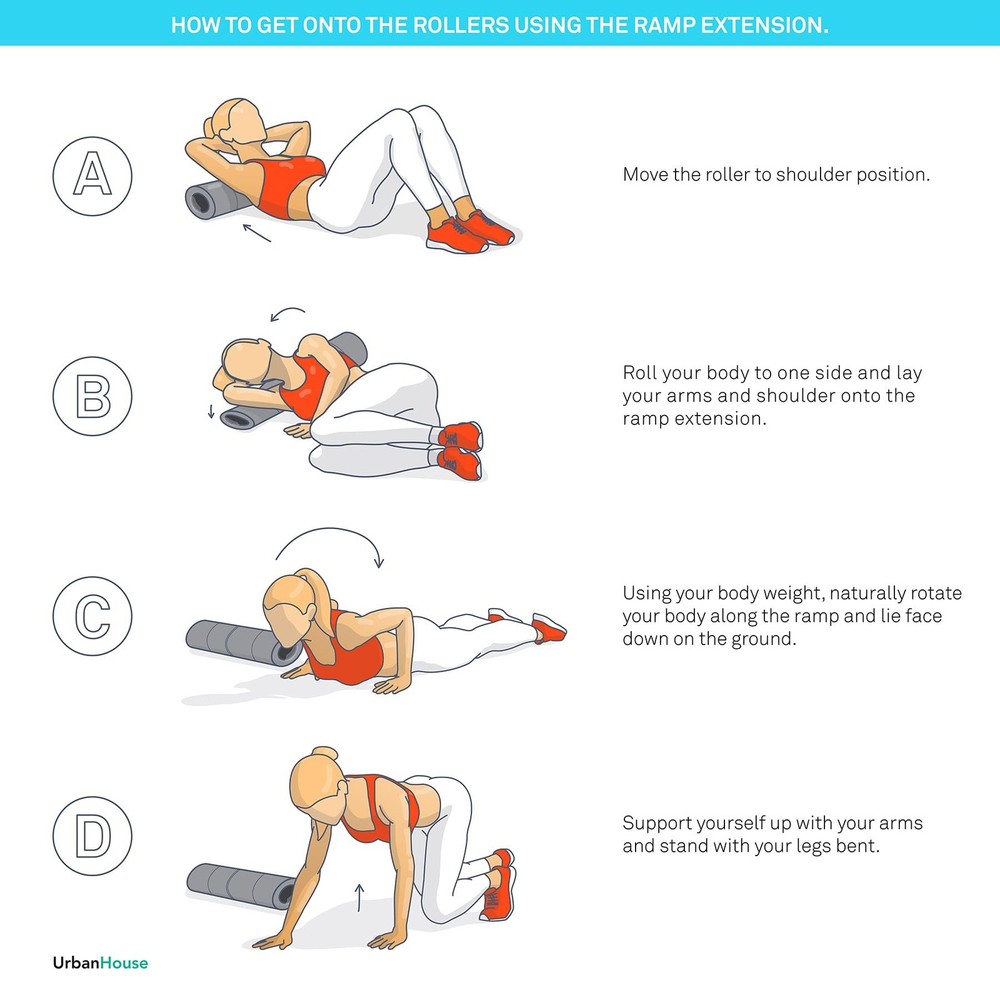 HOW TO GET ONTO THE ROLLERS USING THE RAMP EXTENSION.

A

Move the roller to shoulder position.

B

Roll your body to one side and lay your arms and shoulder onto the ramp extension.

C

Using your body weight, naturally rotate your body along the ramp and lie face down on the ground.

D

Support yourself up with your arms and stand with your legs bent.

UrbanHouse