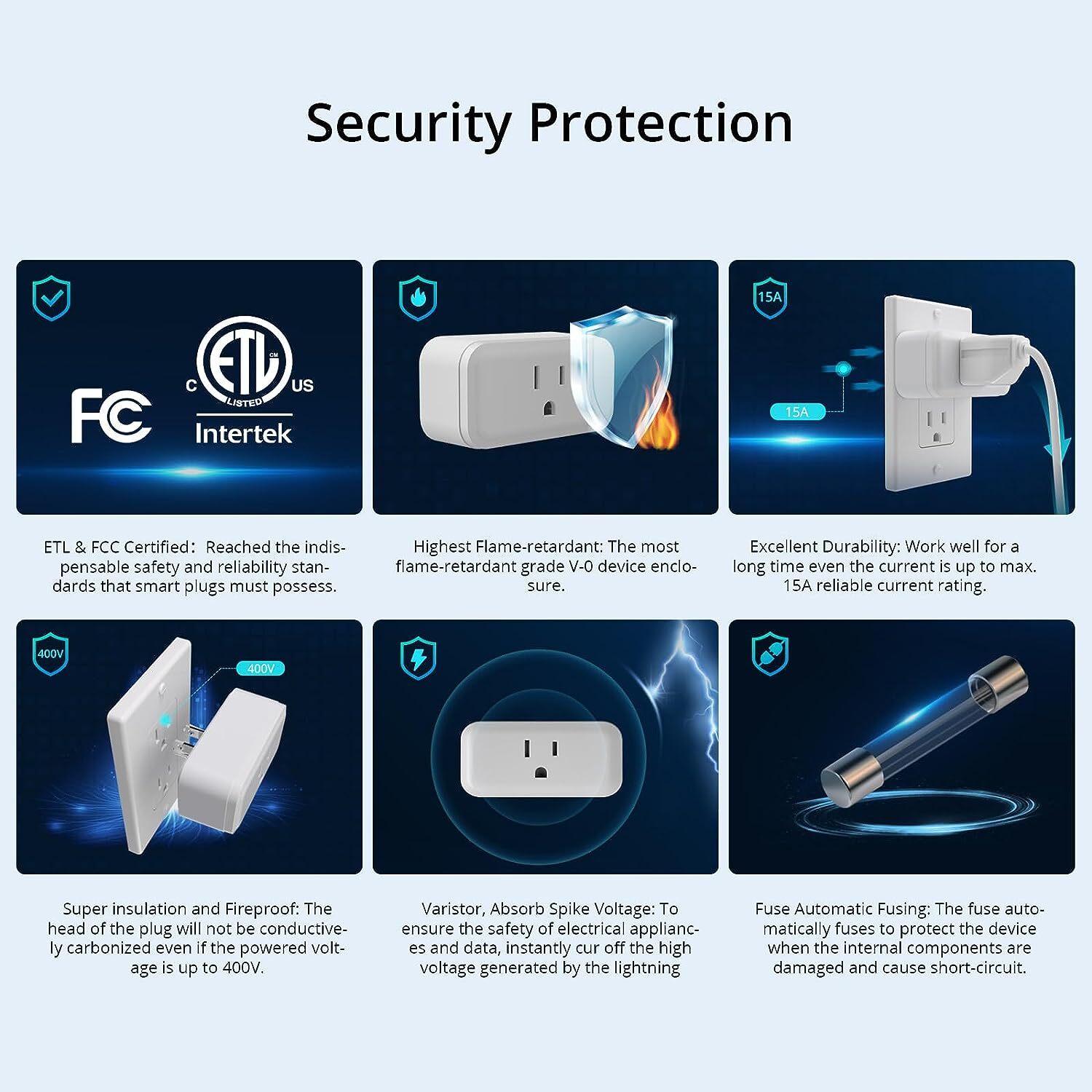 Security Protection

FC

C ETL CM LISTED US

Intertek

ETL & FCC Certified: Reached the indispensable safety and reliability standards that smart plugs must possess.

Highest Flame-retardant: The most flame-retardant grade V-0 device enclosure.

15A

15A

Excellent Durability: Work well for a long time even the current is up to max. 15A reliable current rating.

400V

400V

Super insulation and Fireproof: The head of the plug will not be conductively carbonized even if the powered voltage is up to 400V.

Varistor, Absorb Spike Voltage: To ensure the safety of electrical appliances and data, instantly cur off the high voltage generated by the lightning

Fuse Automatic Fusing: The fuse automatically fuses to protect the device when the internal components are damaged and cause short-circuit.