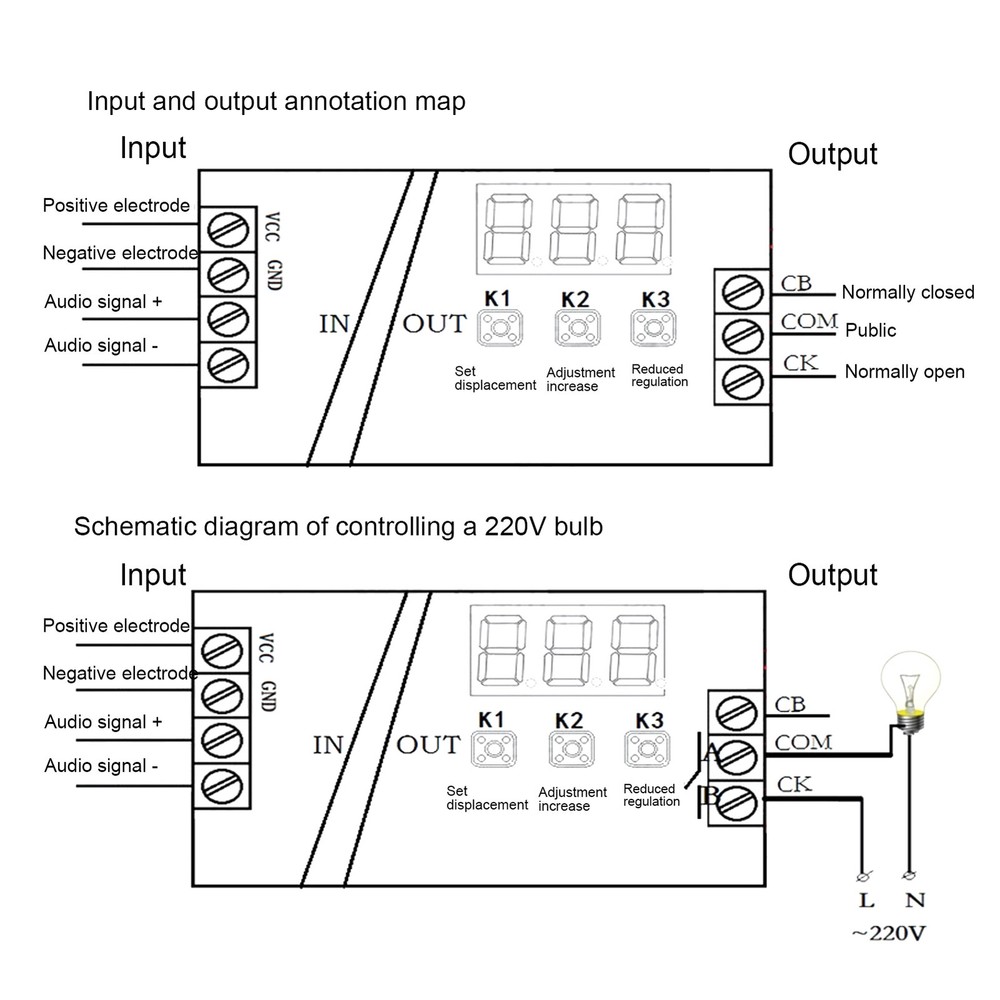 Input and output annotation map

Input

Output

Positive electrode
Negative electrode
Audio signal +
Audio signal -

VCC
GND

IN
OUT

K1
K2
K3

Set displacement
Adjustment increase
Reduced regulation

CB
COM
CK

Normally closed
Public
Normally open

Schematic diagram of controlling a 220V bulb

Input

Output

Positive electrode
Negative electrode
Audio signal +
Audio signal -

VCC
GND

IN
OUT

K1
K2
K3

Set displacement
Adjustment increase
Reduced regulation

CB
COM
CK

A
B

L
N
~220V