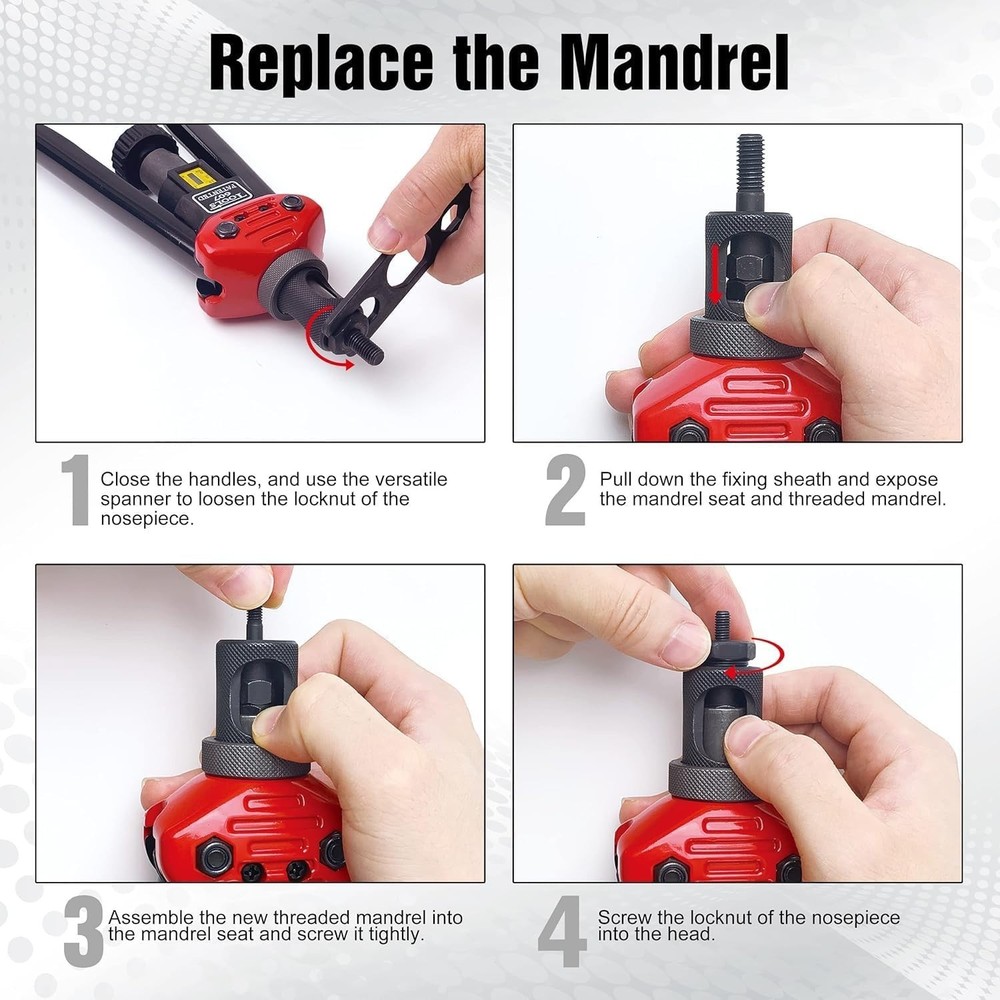 Replace the Mandrel

1 Close the handles, and use the versatile spanner to loosen the locknut of the nosepiece.

2 Pull down the fixing sheath and expose the mandrel seat and threaded mandrel.

3 Assemble the new threaded mandrel into the mandrel seat and screw it tightly.

4 Screw the locknut of the nosepiece into the head.