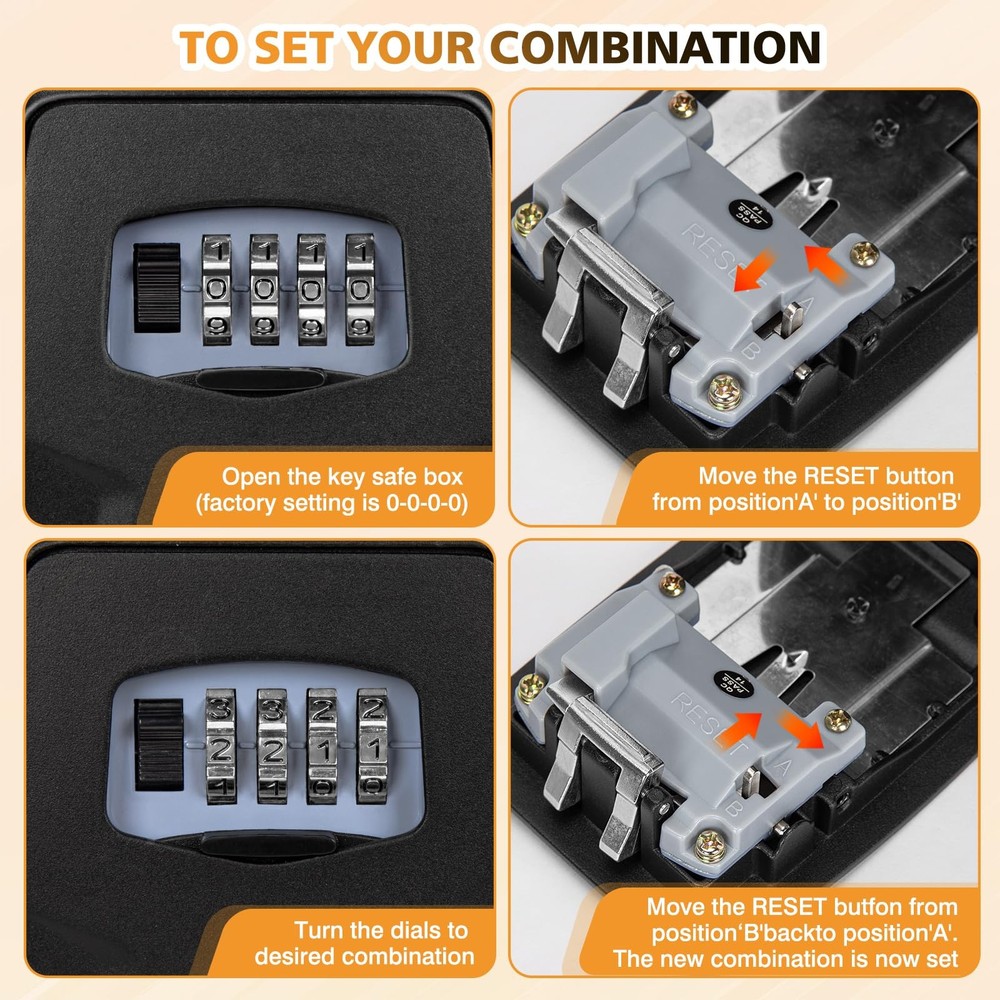 TO SET YOUR COMBINATION

1 1 1 1
0 0 0 0
9 9 9 9

Open the key safe box (factory setting is 0-0-0-0)

QC PASS 14
RESET
A
B

Move the RESET button from position'A' to position'B'

3 3 2 2
2 2 1 1
1 1 0 0

Turn the dials to desired combination

QC PASS 14
RESET
A
B

Move the RESET butfon from position'B'backto position'A'. The new combination is now set