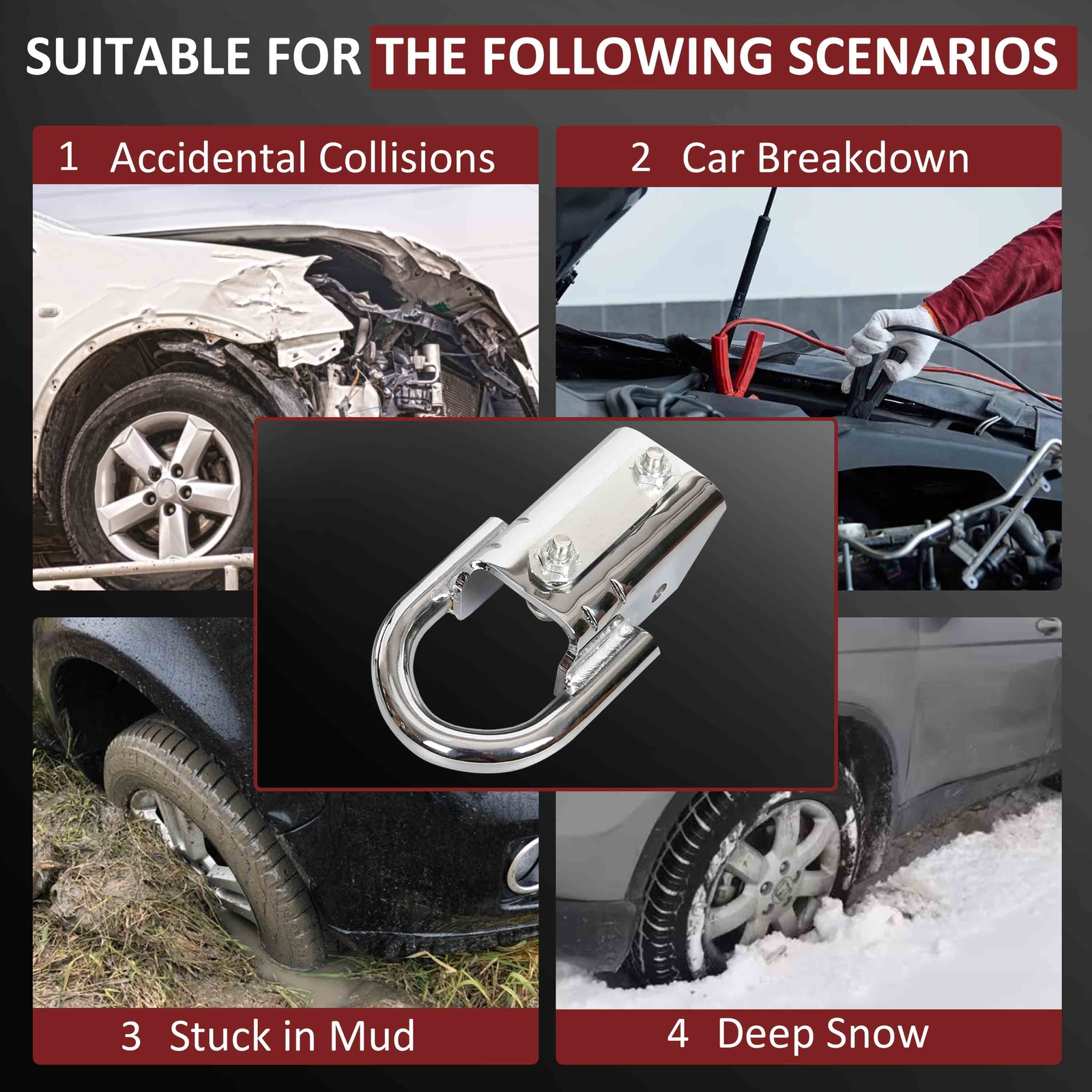 SUITABLE FOR THE FOLLOWING SCENARIOS

1 Accidental Collisions

2 Car Breakdown

3 Stuck in Mud

4 Deep Snow