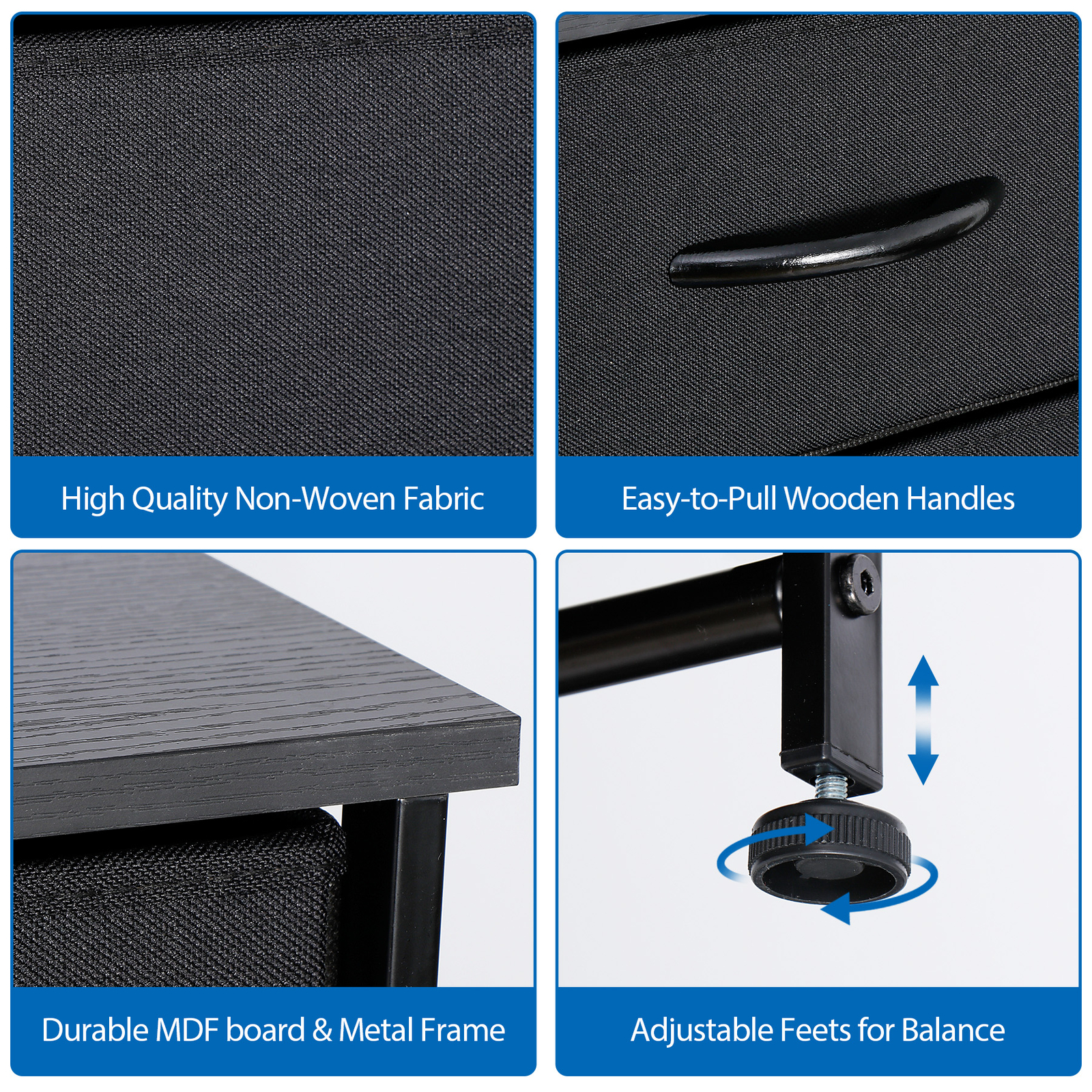 High Quality Non-Woven Fabric

Easy-to-Pull Wooden Handles

Durable MDF board & Metal Frame

Adjustable Feets for Balance