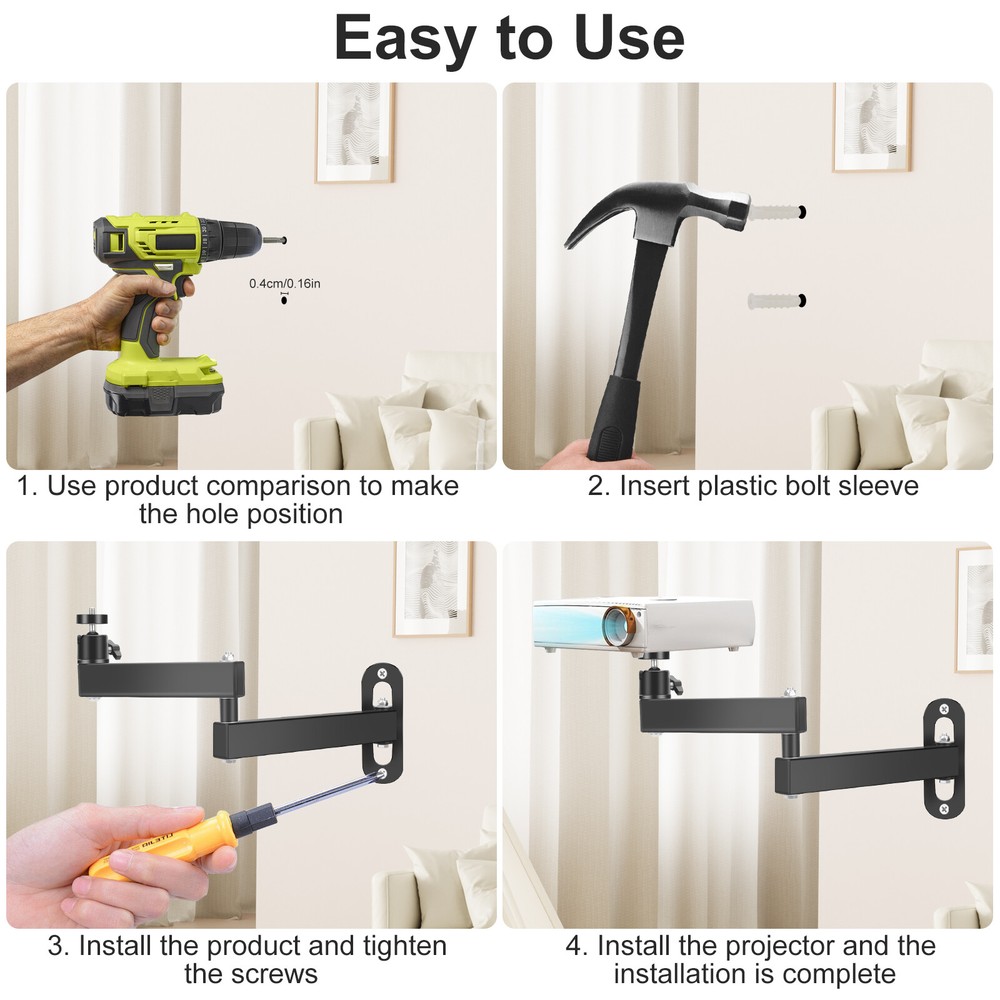 Easy to Use

0.4cm/0.16in

1. Use product comparison to make the hole position

2. Insert plastic bolt sleeve

3. Install the product and tighten the screws

4. Install the projector and the installation is complete