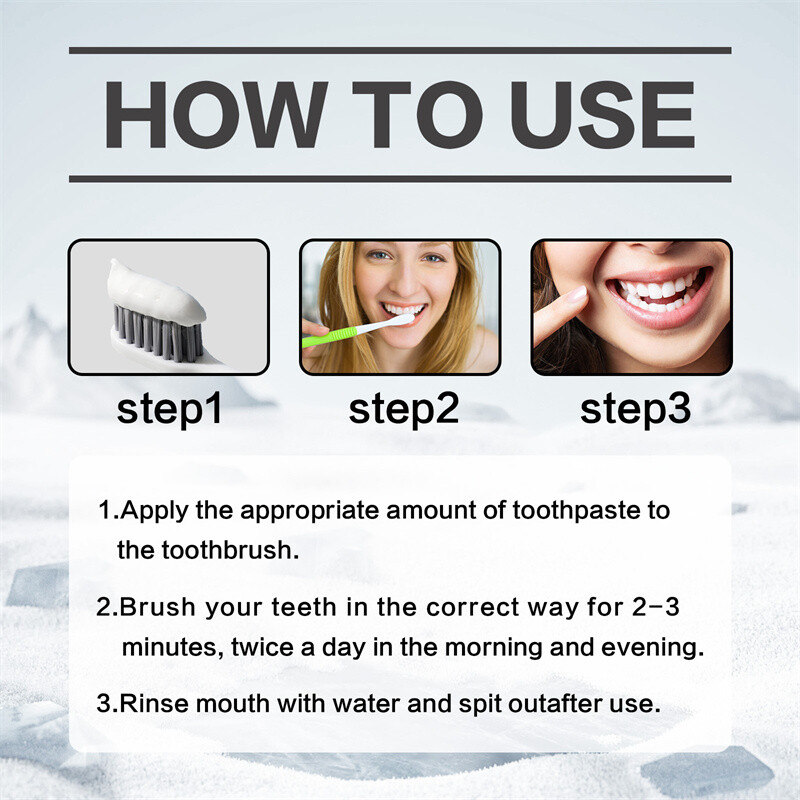 HOW TO USE

step1

step2

step3

1.Apply the appropriate amount of toothpaste to the toothbrush.

2.Brush your teeth in the correct way for 2-3 minutes, twice a day in the morning and evening.

3.Rinse mouth with water and spit outafter use.