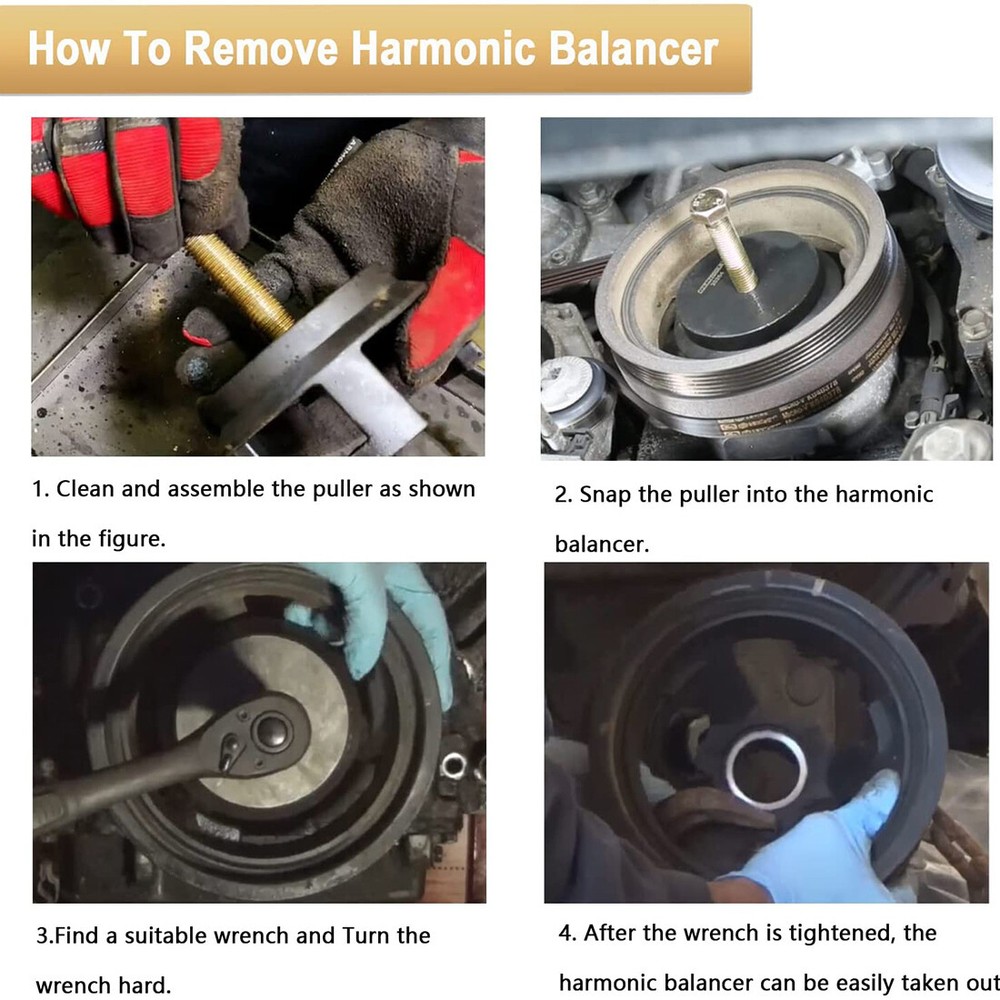 How To Remove Harmonic Balancer

1. Clean and assemble the puller as shown in the figure.

2. Snap the puller into the harmonic balancer.

3.Find a suitable wrench and Turn the wrench hard.

4. After the wrench is tightened, the harmonic balancer can be easily taken out