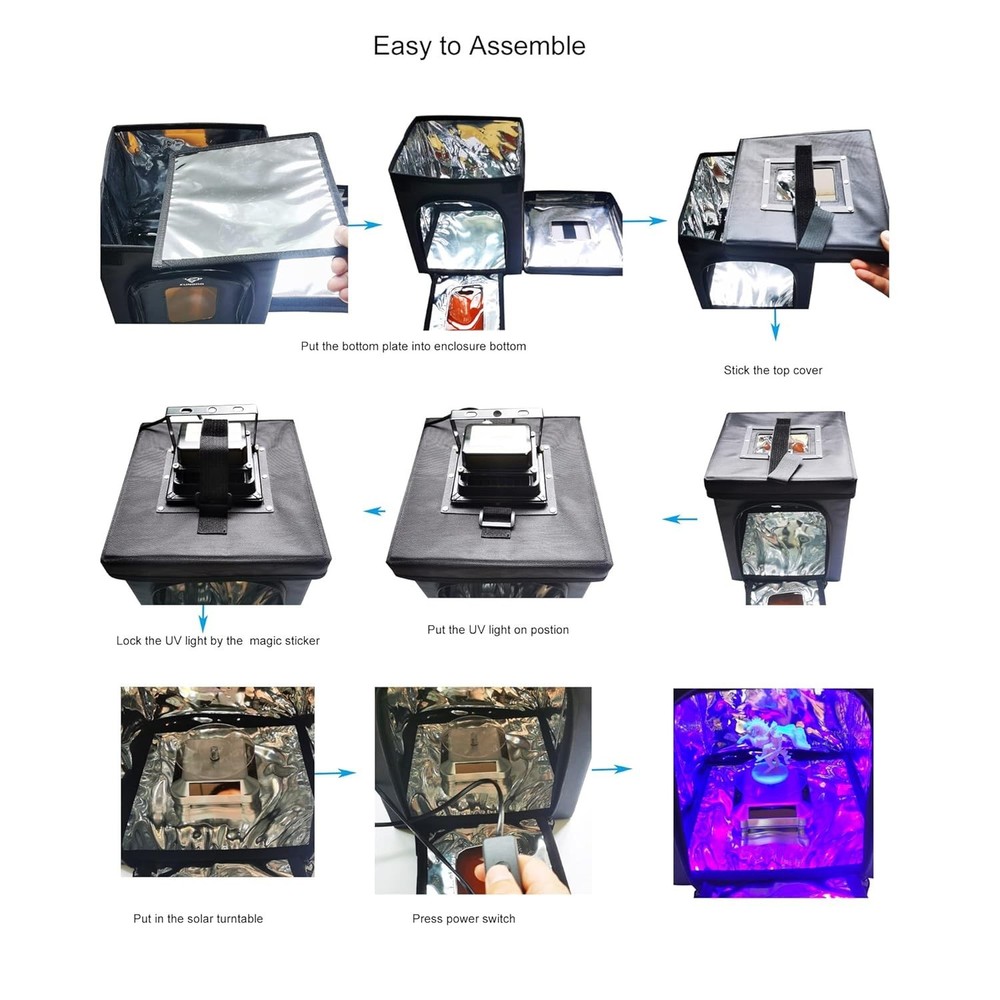 Easy to Assemble

Put the bottom plate into enclosure bottom

Stick the top cover

Lock the UV light by the  magic sticker

Put the UV light on postion

Put in the solar turntable

Press power switch