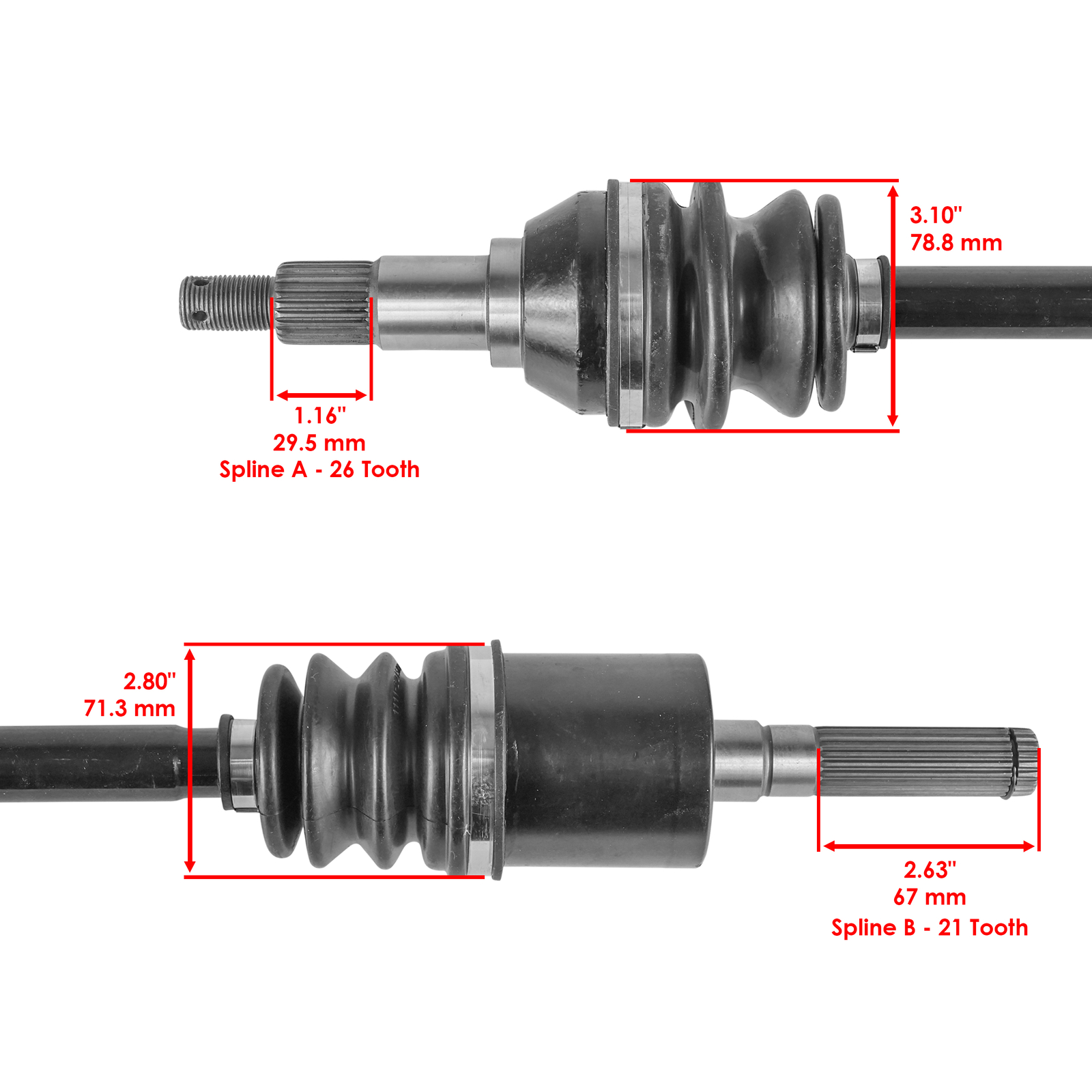 3.10"
78.8 mm

1.16"
29.5 mm
Spline A - 26 Tooth

2.80"
71.3 mm

2.63"
67 mm
Spline B - 21 Tooth