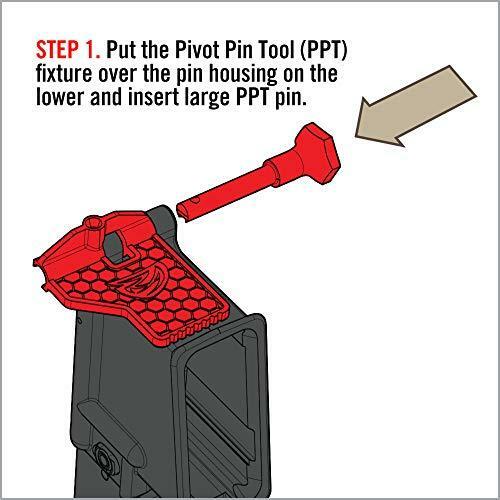 STEP 1. Put the Pivot Pin Tool (PPT) fixture over the pin housing on the lower and insert large PPT pin.