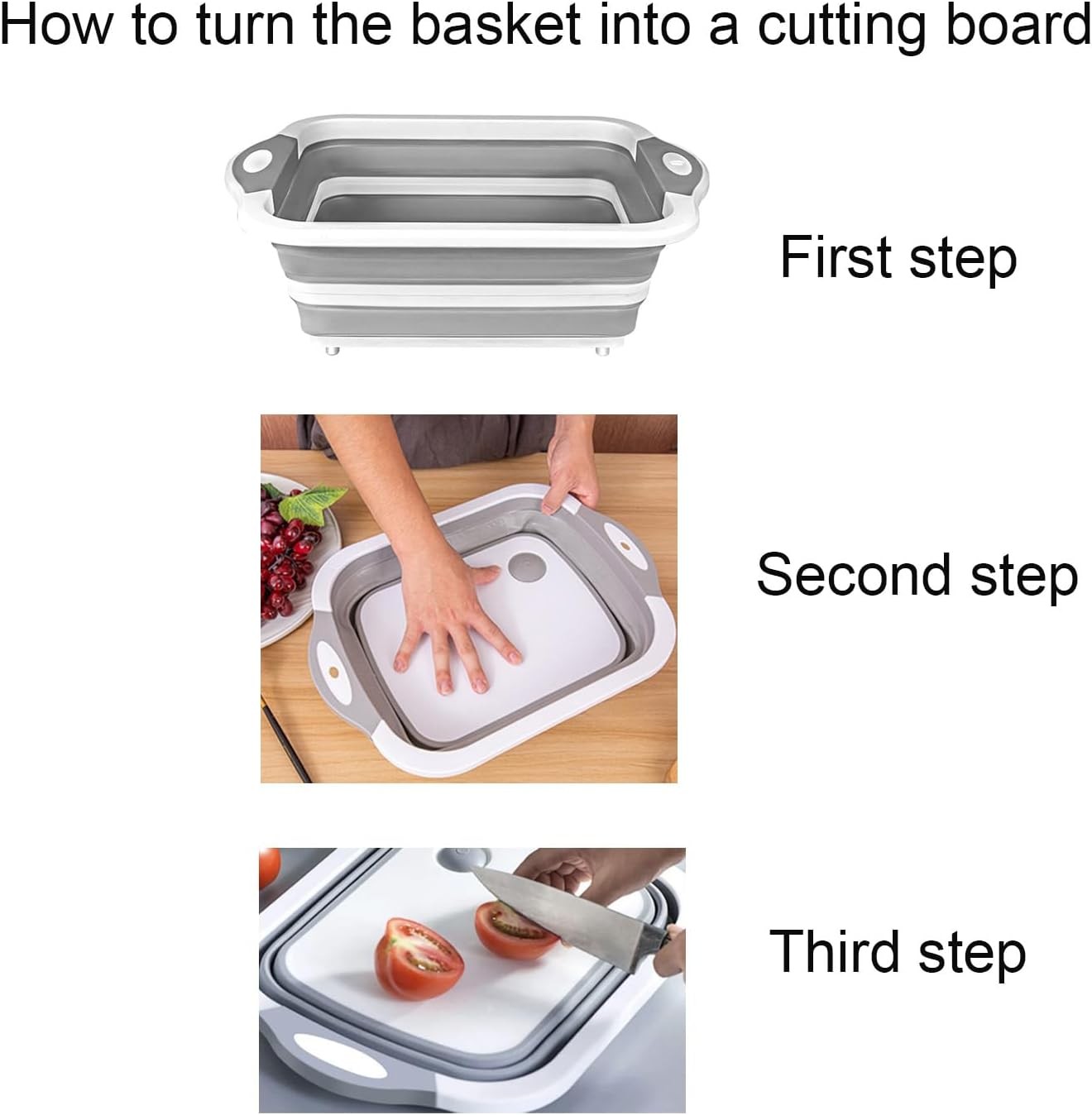 How to turn the basket into a cutting board

First step

Second step

Third step