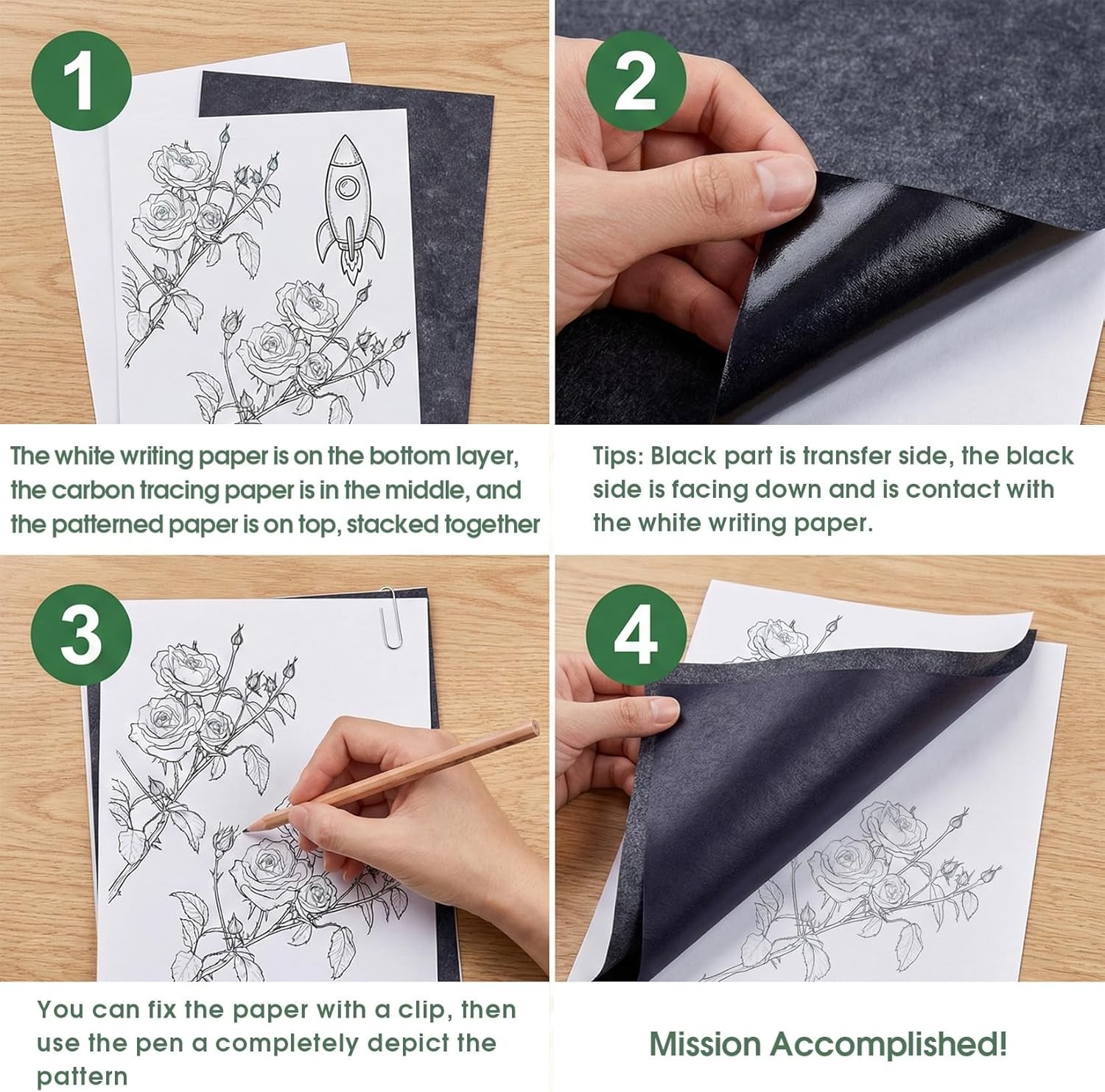 1

The white writing paper is on the bottom layer, the carbon tracing paper is in the middle, and the patterned paper is on top, stacked together

2

Tips: Black part is transfer side, the black side is facing down and is contact with the white writing paper.

3

You can fix the paper with a clip, then use the pen a completely depict the pattern

4

Mission Accomplished!