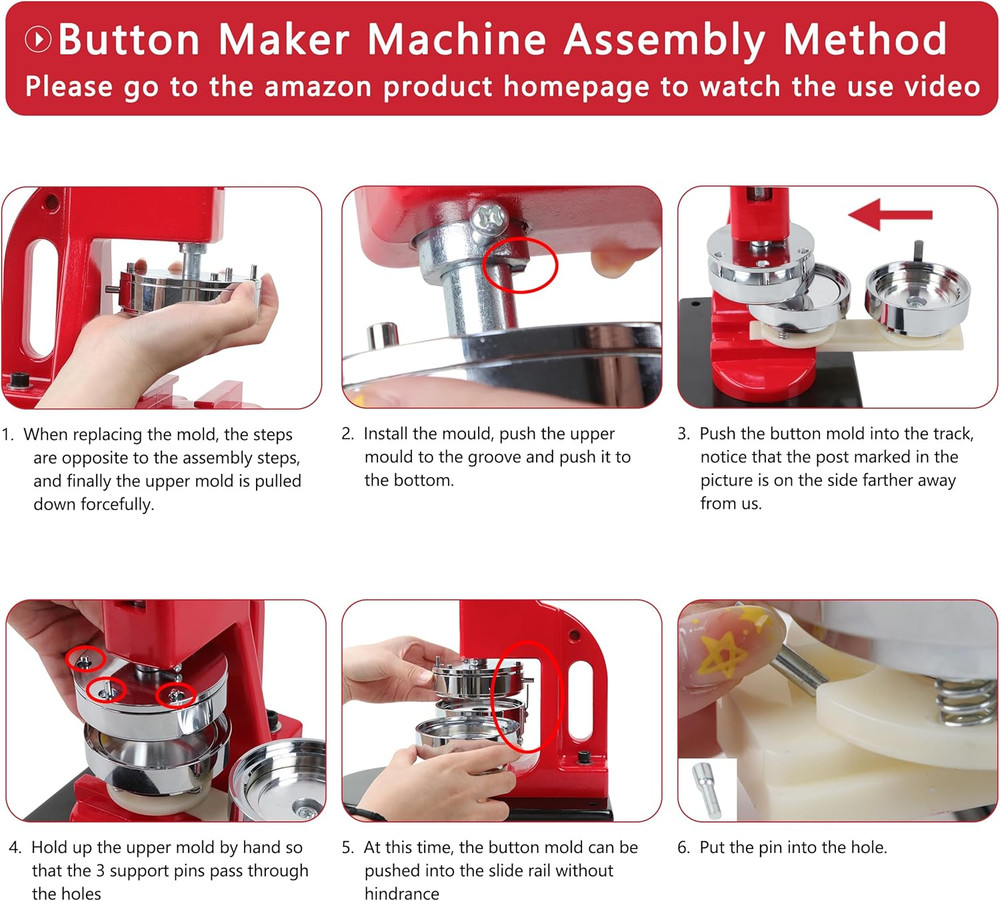 Button Maker Machine Assembly Method
Please go to the amazon product homepage to watch the use video

1. When replacing the mold, the steps are opposite to the assembly steps, and finally the upper mold is pulled down forcefully.

2. Install the mould, push the upper mould to the groove and push it to the bottom.

3. Push the button mold into the track, notice that the post marked in the picture is on the side farther away from us.

4. Hold up the upper mold by hand so that the 3 support pins pass through the holes

5. At this time, the button mold can be pushed into the slide rail without hindrance

6. Put the pin into the hole.