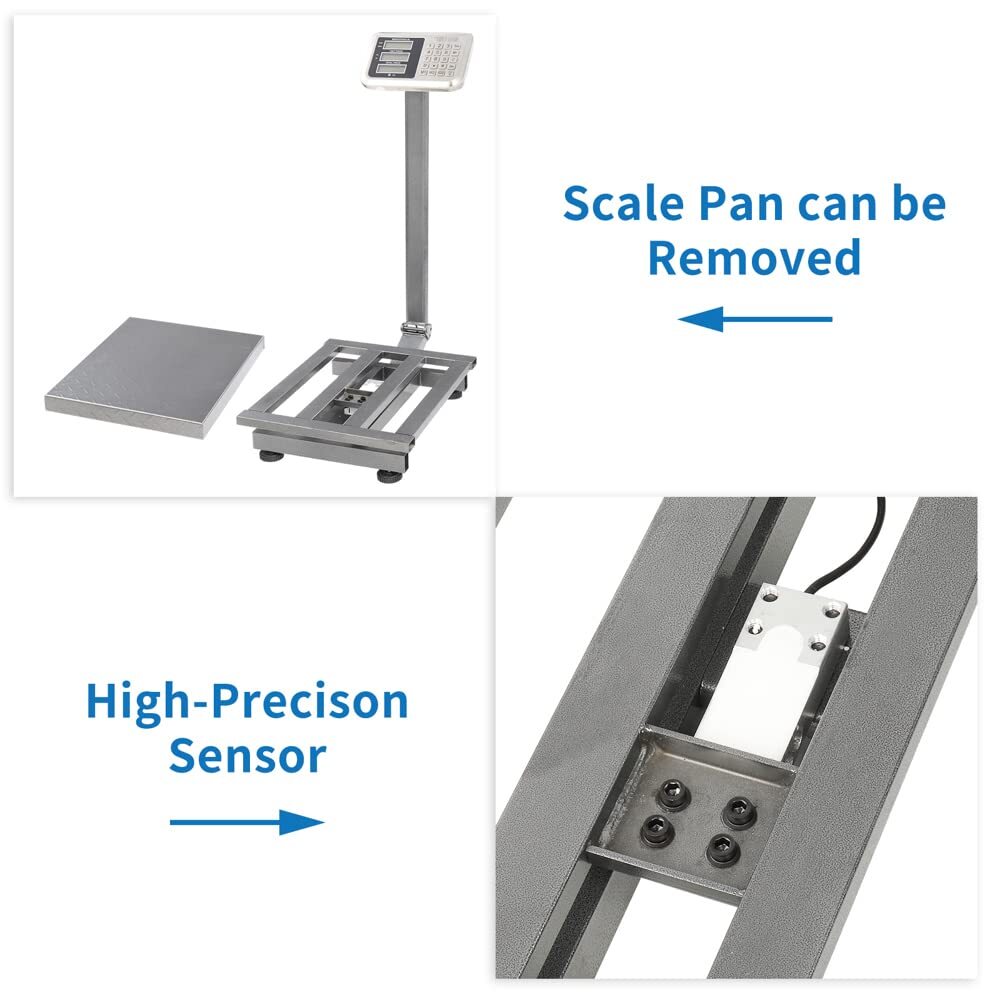 Scale Pan can be Removed

High-Precison Sensor