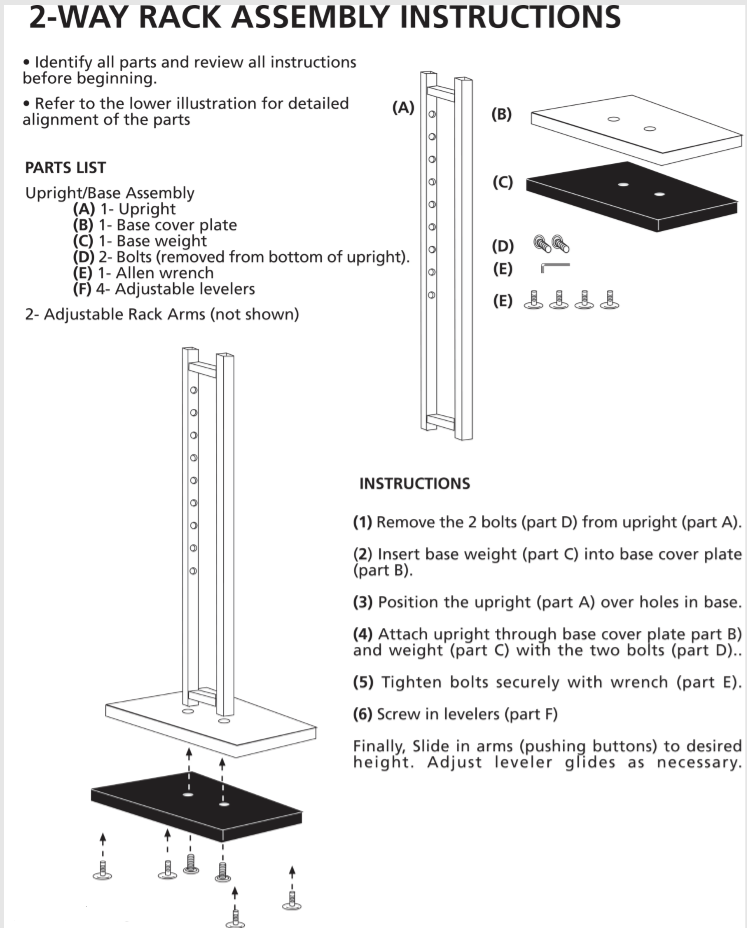 2-WAY RACK ASSEMBLY INSTRUCTIONS

• Identify all parts and review all instructions before beginning.

• Refer to the lower illustration for detailed alignment of the parts

PARTS LIST

Upright/Base Assembly
(A) 1- Upright
(B) 1- Base cover plate
(C) 1- Base weight
(D) 2- Bolts (removed from bottom of upright).
(E) 1- Allen wrench
(F) 4- Adjustable levelers

2- Adjustable Rack Arms (not shown)

(A)

(B)

(C)

(D)

(E)

(E)

INSTRUCTIONS

(1) Remove the 2 bolts (part D) from upright (part A).

(2) Insert base weight (part C) into base cover plate (part B).

(3) Position the upright (part A) over holes in base.

(4) Attach upright through base cover plate part B) and weight (part C) with the two bolts (part D)..

(5) Tighten bolts securely with wrench (part E).

(6) Screw in levelers (part F)

Finally, Slide in arms (pushing buttons) to desired height. Adjust leveler glides as necessary.