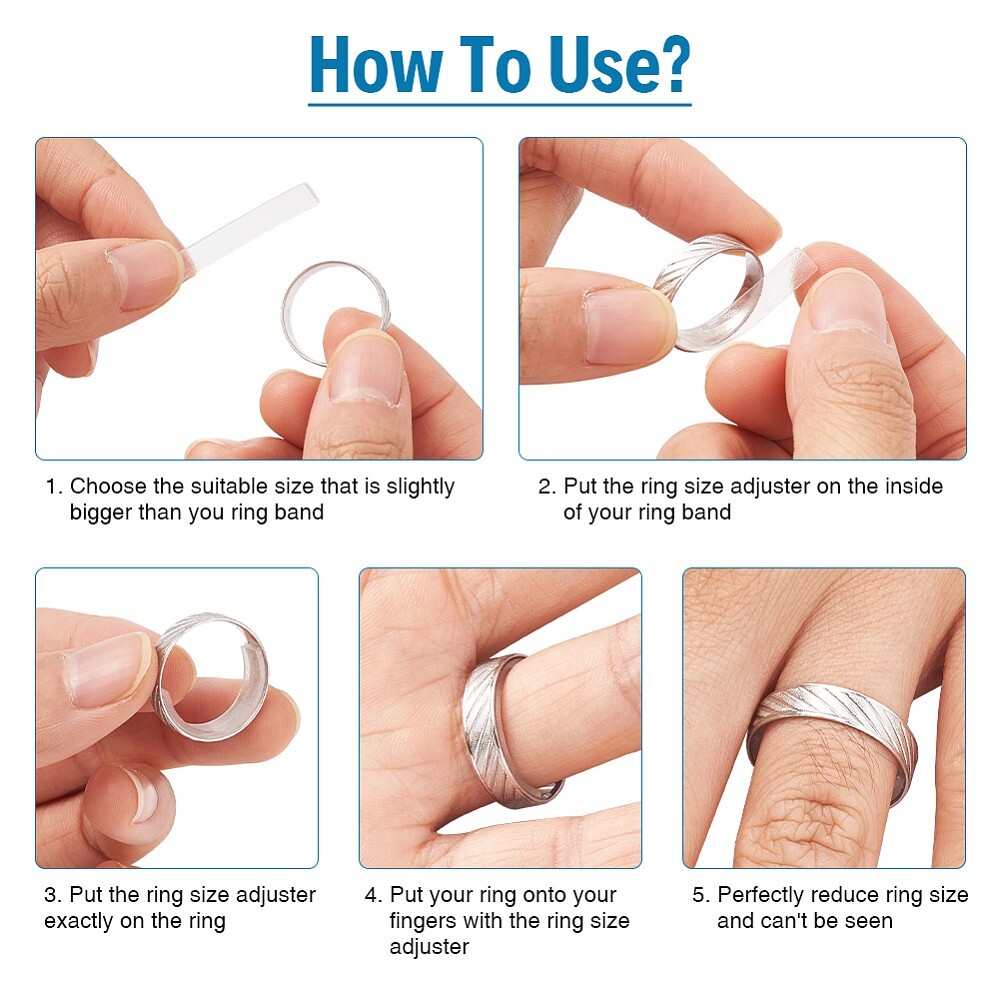 How To Use?

1. Choose the suitable size that is slightly bigger than you ring band

2. Put the ring size adjuster on the inside of your ring band

3. Put the ring size adjuster exactly on the ring

4. Put your ring onto your fingers with the ring size adjuster

5. Perfectly reduce ring size and can't be seen