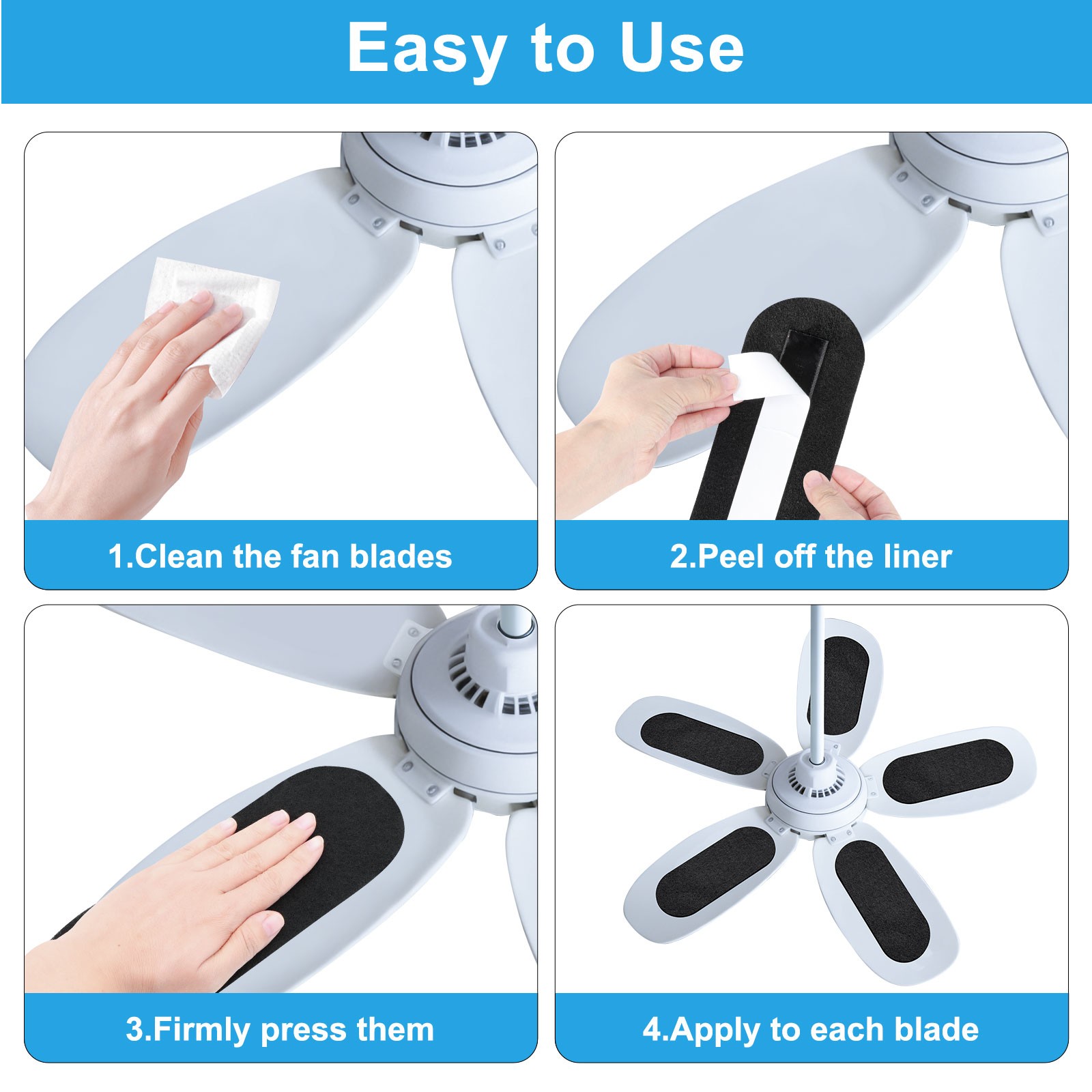 Easy to Use

1.Clean the fan blades

2.Peel off the liner

3.Firmly press them

4.Apply to each blade