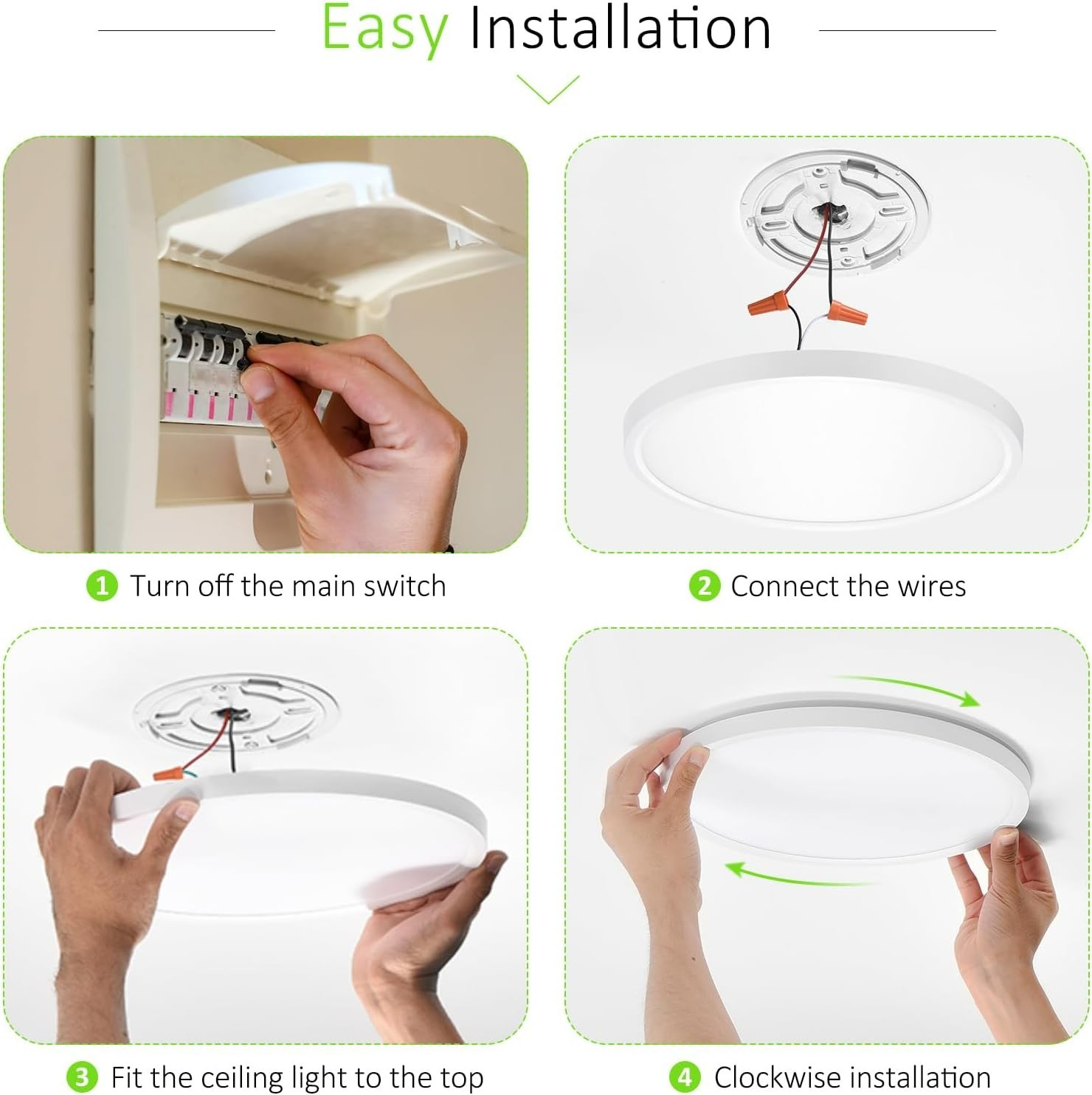 Easy Installation

1 Turn off the main switch

2 Connect the wires

3 Fit the ceiling light to the top

4 Clockwise installation