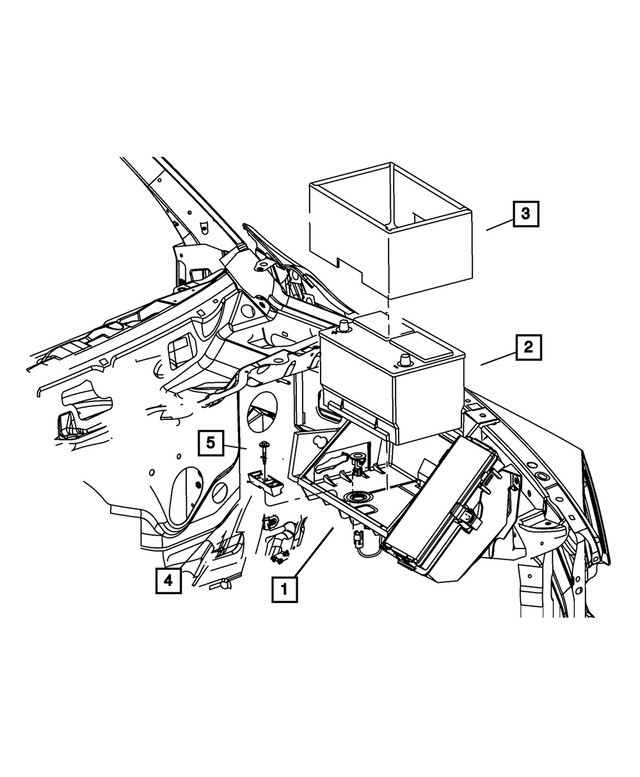 3
2
5
4
1