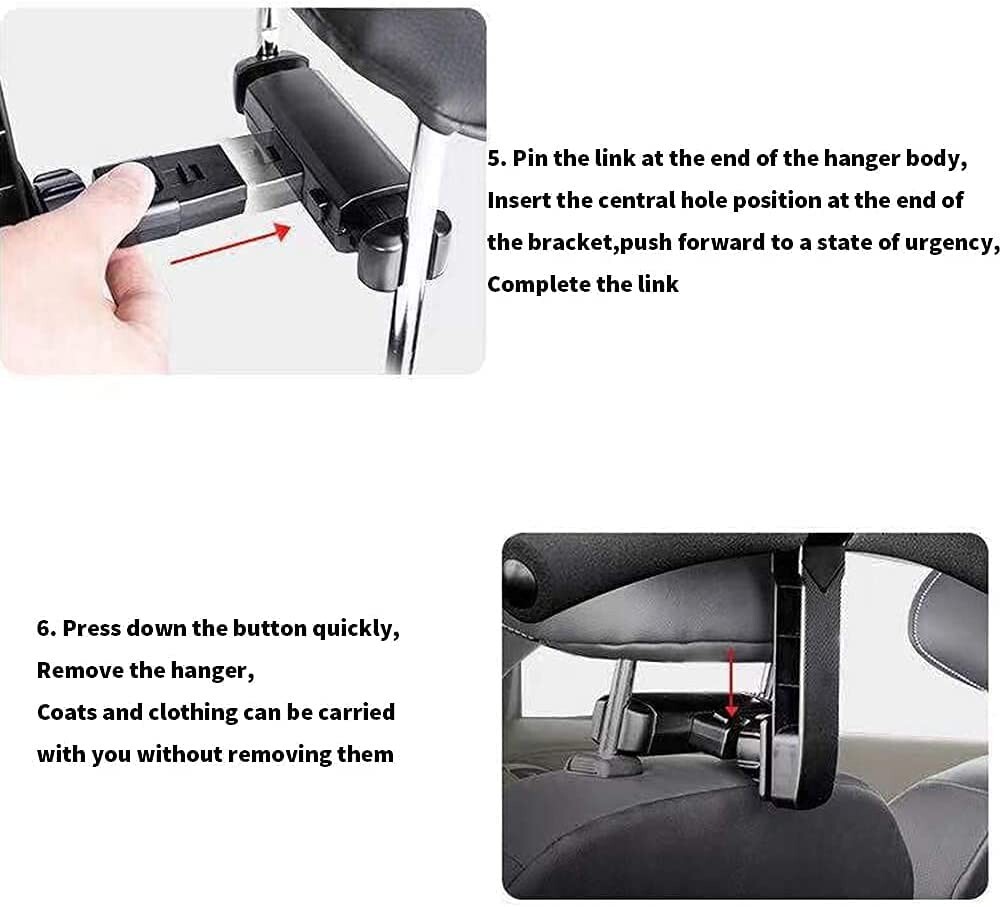 5. Pin the link at the end of the hanger body,
Insert the central hole position at the end of
the bracket,push forward to a state of urgency,
Complete the link

6. Press down the button quickly,
Remove the hanger,
Coats and clothing can be carried
with you without removing them