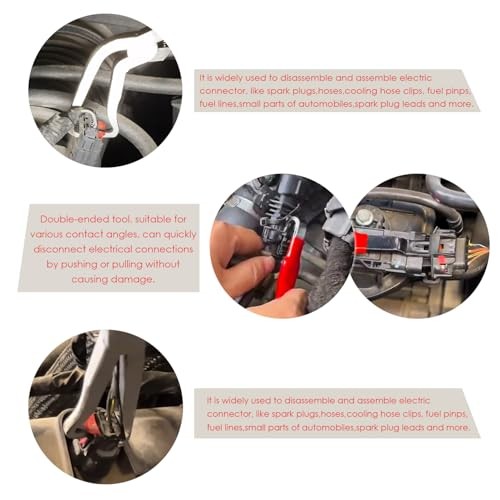 It is widely used to disassemble and assemble electric connector, like spark plugs,hoses,cooling hose clips, fuel pinps, fuel lines,small parts of automobiles,spark plug leads and more.

Double-ended tool, suitable for various contact angles, can quickly disconnect electrical connections by pushing or pulling without causing damage.

It is widely used to disassemble and assemble electric connector, like spark plugs,hoses,cooling hose clips, fuel pinps, fuel lines,small parts of automobiles,spark plug leads and more.