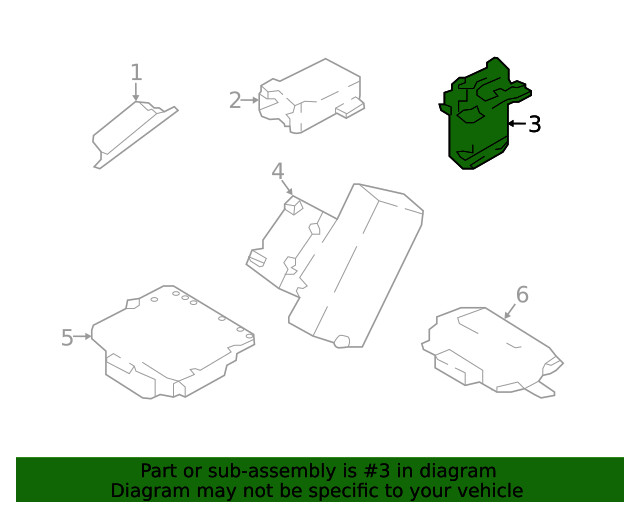 1
2
3
4
5
6

Part or sub-assembly is #3 in diagram
Diagram may not be specific to your vehicle