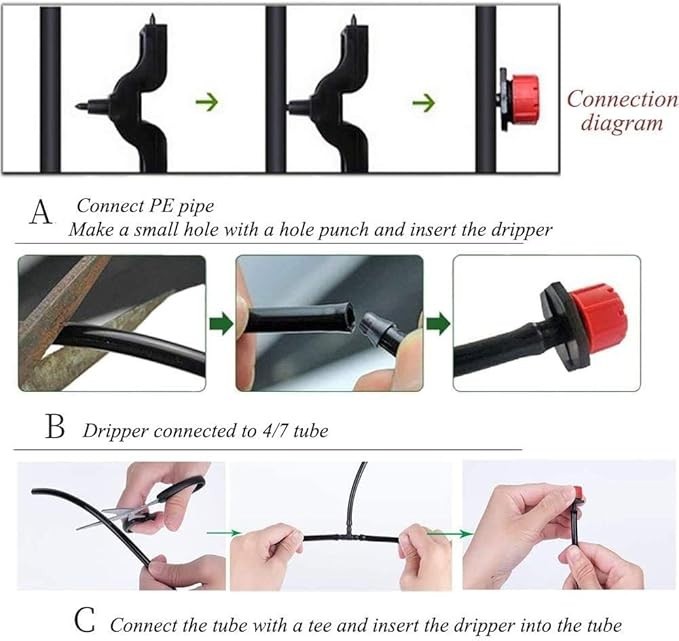 Connection diagram

A Connect PE pipe
Make a small hole with a hole punch and insert the dripper

B Dripper connected to 4/7 tube

C Connect the tube with a tee and insert the dripper into the tube