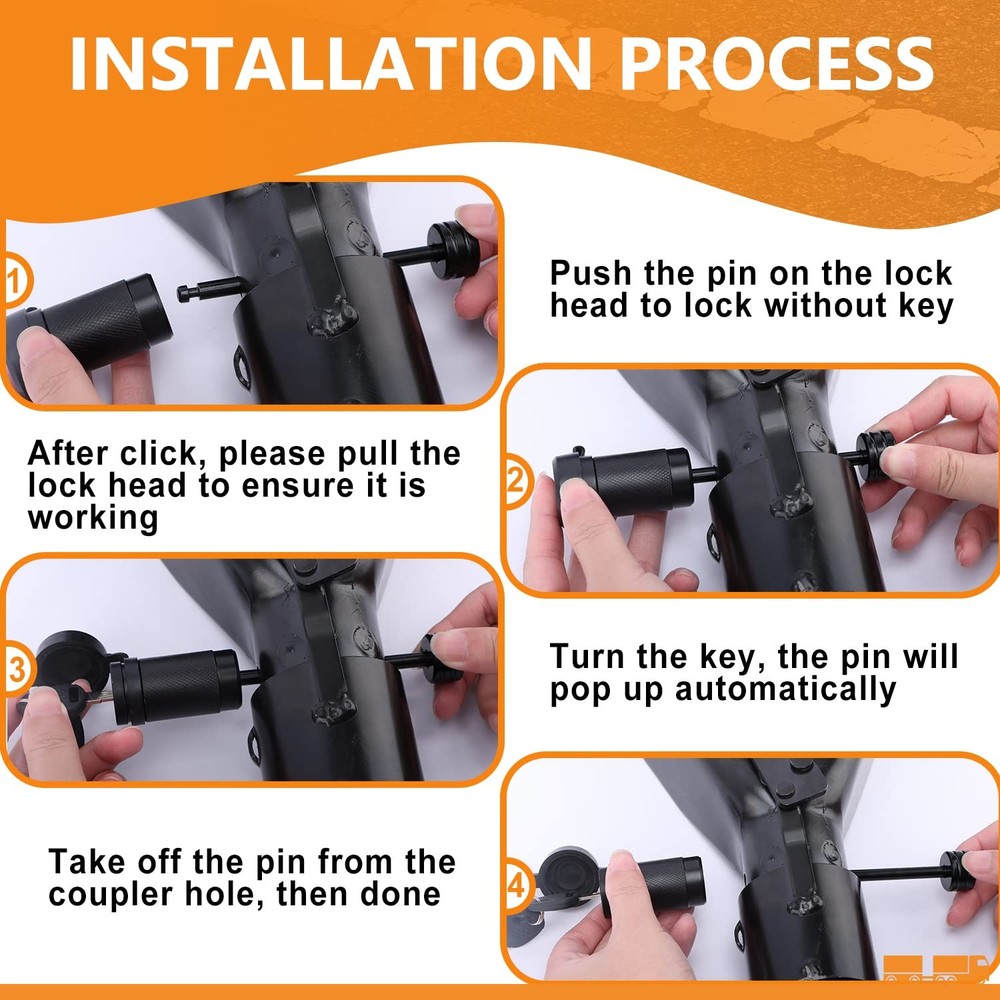 INSTALLATION PROCESS

1

Push the pin on the lock head to lock without key

After click, please pull the lock head to ensure it is working

2

3

Turn the key, the pin will pop up automatically

Take off the pin from the coupler hole, then done

4