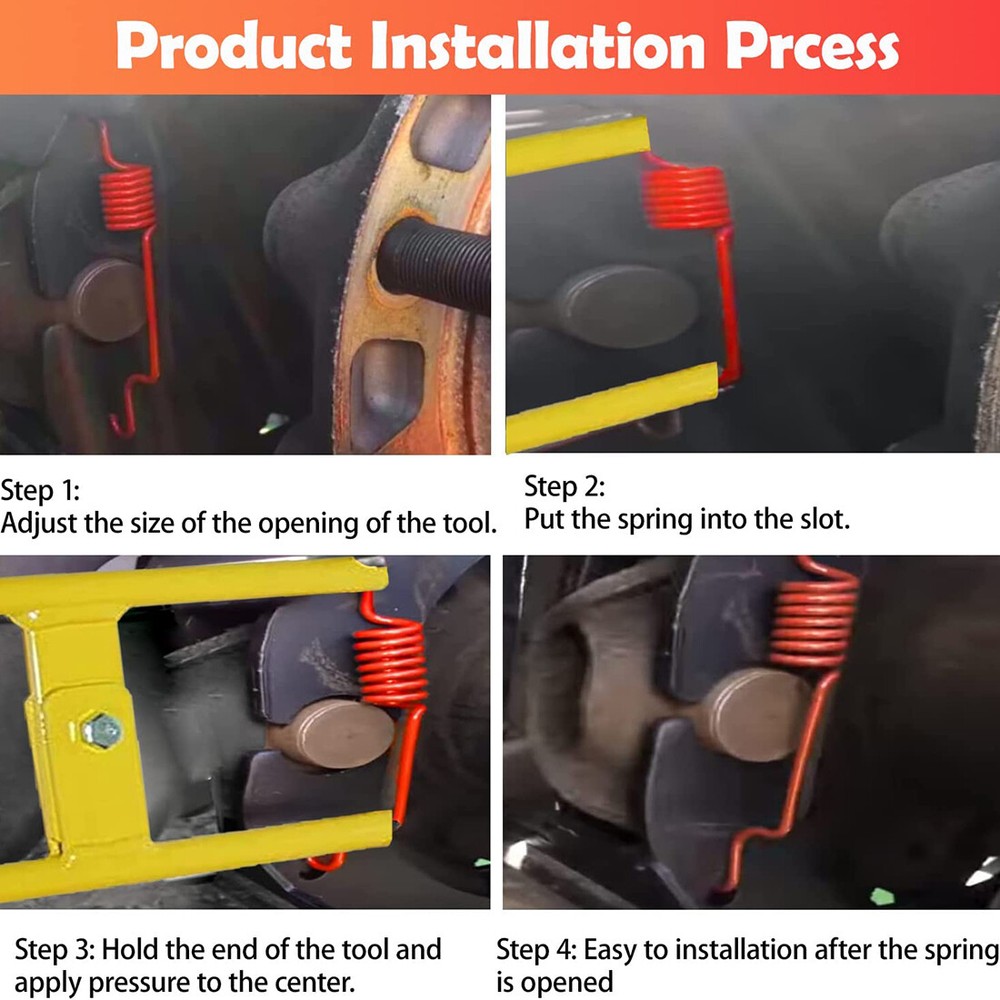 Product Installation Prcess

Step 1:
Adjust the size of the opening of the tool.

Step 2:
Put the spring into the slot.

Step 3: Hold the end of the tool and apply pressure to the center.

Step 4: Easy to installation after the spring is opened