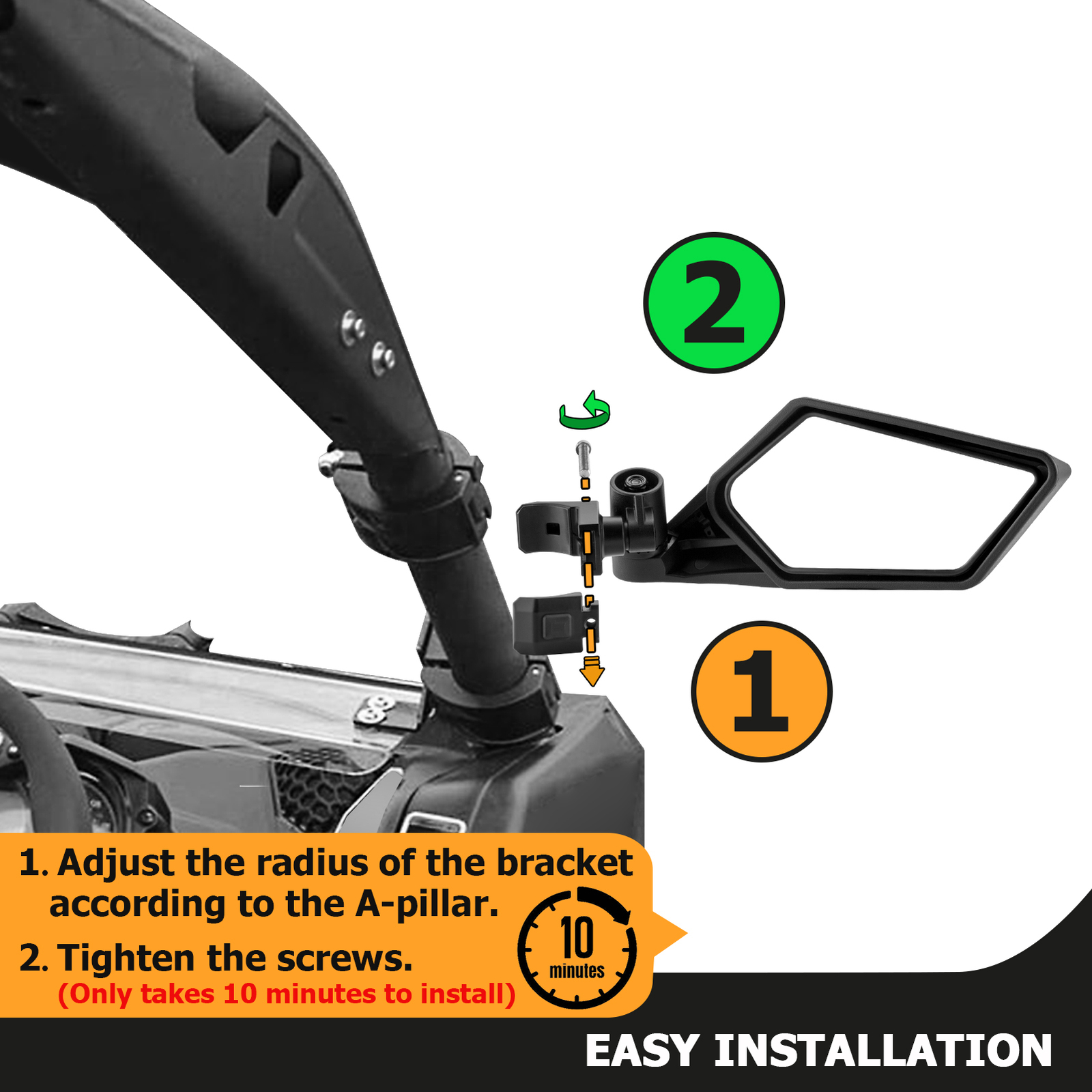 2

1

1. Adjust the radius of the bracket according to the A-pillar.

2. Tighten the screws.
(Only takes 10 minutes to install)

10
minutes

EASY INSTALLATION