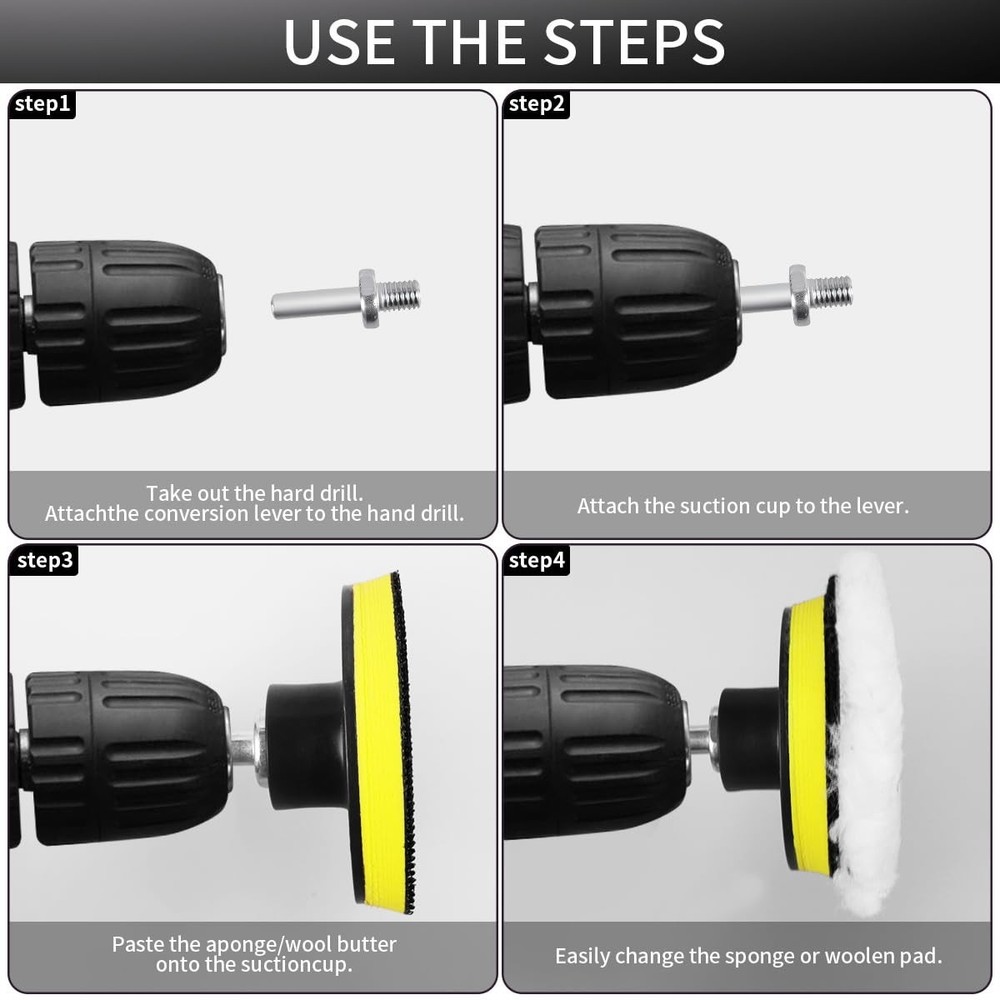 USE THE STEPS

step1

Take out the hard drill.
Attachthe conversion lever to the hand drill.

step2

Attach the suction cup to the lever.

step3

Paste the aponge/wool butter onto the suctioncup.

step4

Easily change the sponge or woolen pad.