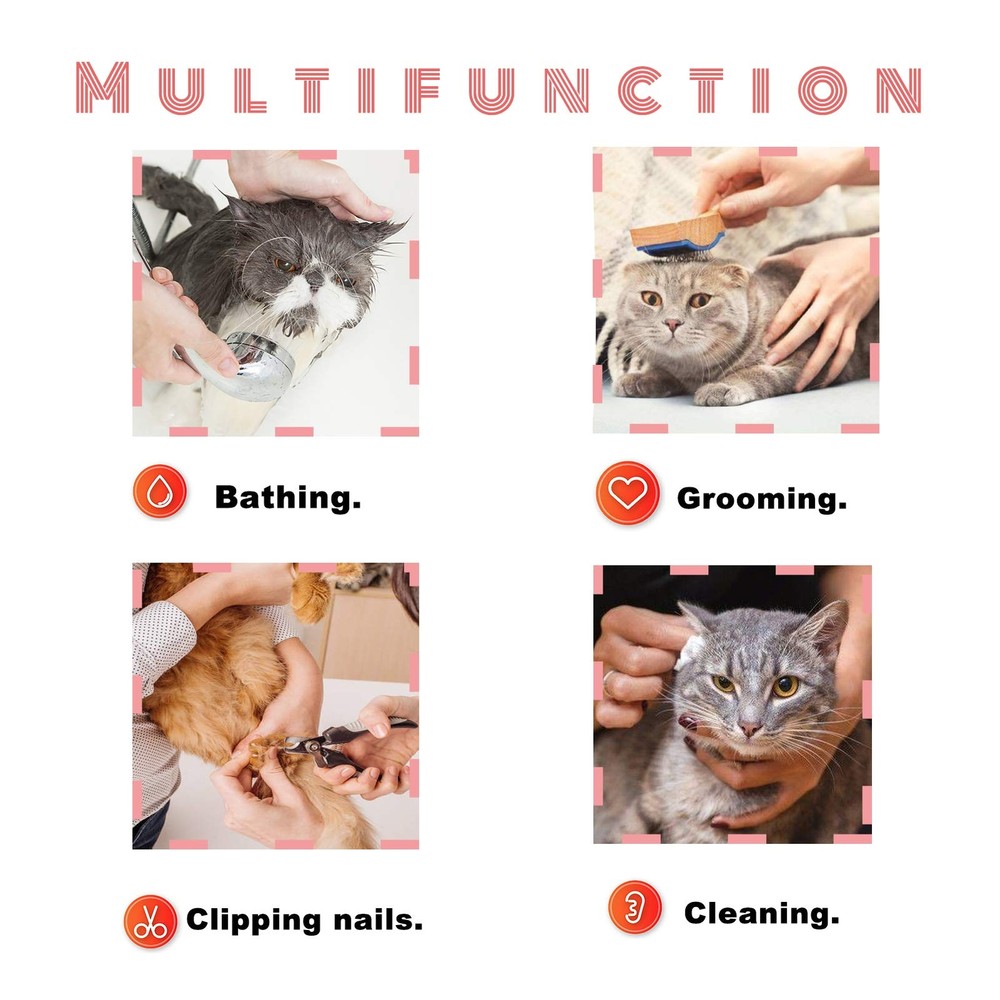 MULTIFUNCTION

Bathing.

Grooming.

Clipping nails.

Cleaning.