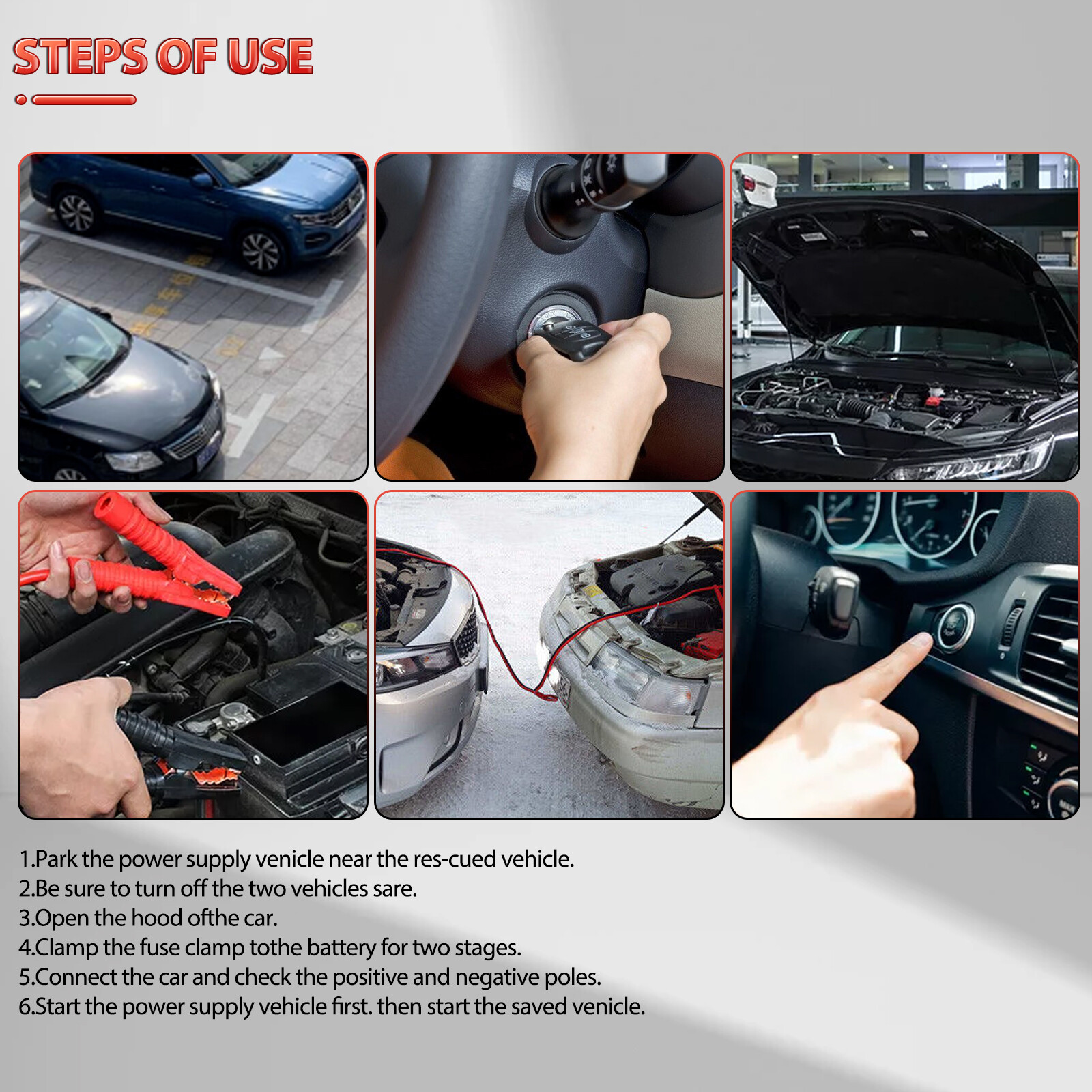 STEPS OF USE

1.Park the power supply venicle near the res-cued vehicle.
2.Be sure to turn off the two vehicles sare.
3.Open the hood ofthe car.
4.Clamp the fuse clamp tothe battery for two stages.
5.Connect the car and check the positive and negative poles.
6.Start the power supply vehicle first. then start the saved venicle.