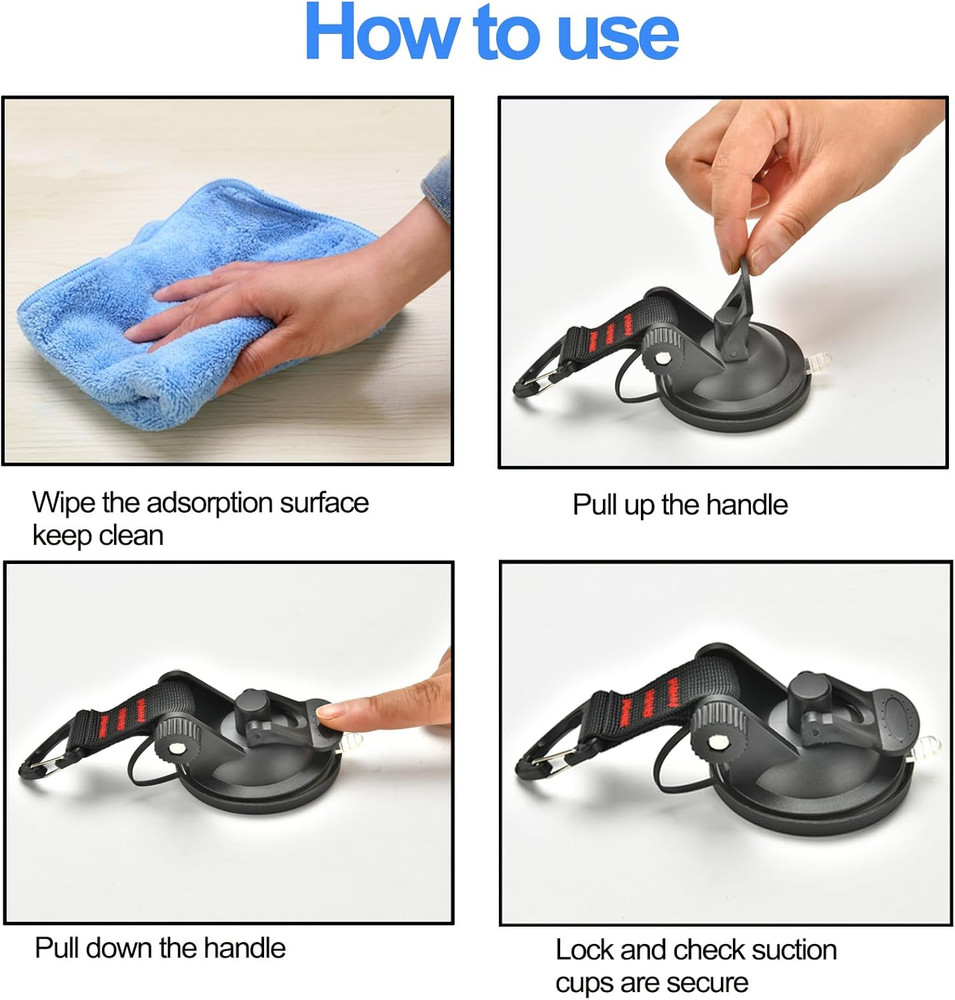 How to use

Wipe the adsorption surface keep clean

Pull up the handle

Pull down the handle

Lock and check suction cups are secure