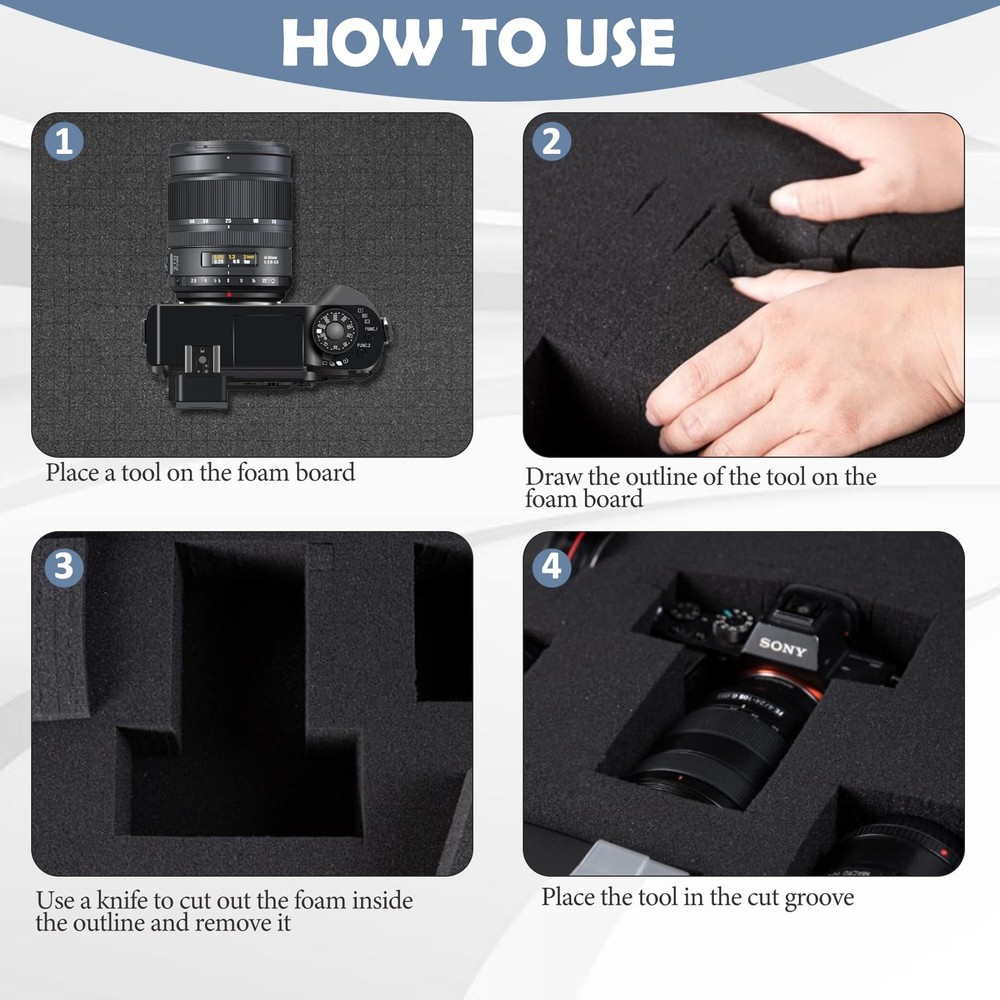 HOW TO USE

1

Place a tool on the foam board

2

Draw the outline of the tool on the foam board

3

Use a knife to cut out the foam inside the outline and remove it

4

SONY

Place the tool in the cut groove