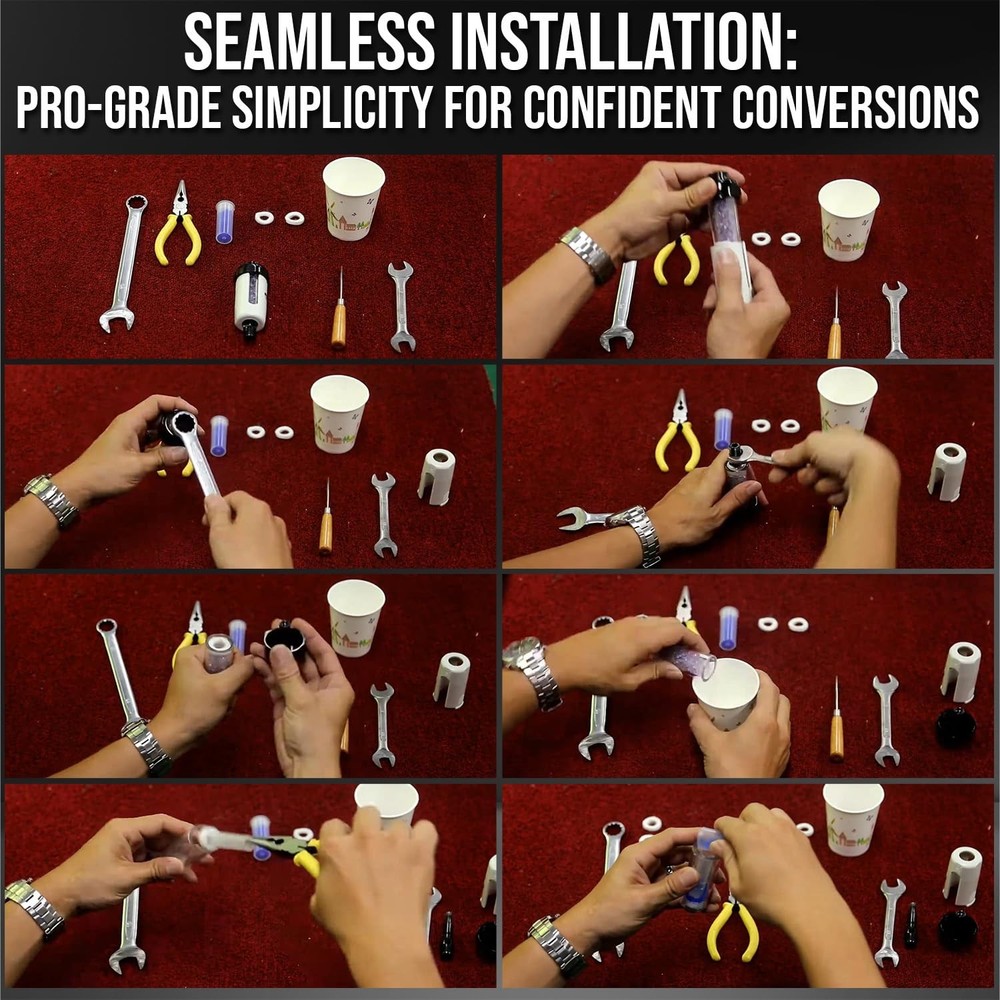 SEAMLESS INSTALLATION:
PRO-GRADE SIMPLICITY FOR CONFIDENT CONVERSIONS